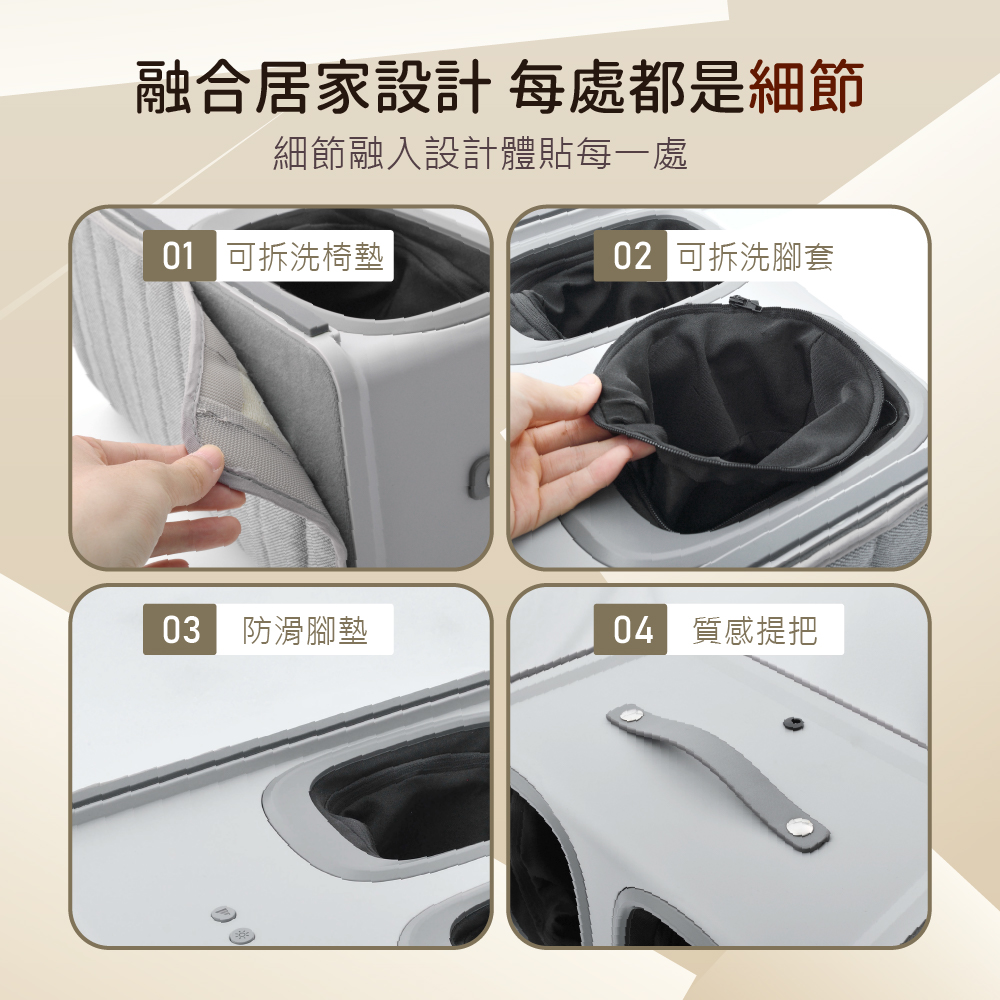 融合居家設計 每處都是細節

細節融入設計體貼每一處

01 可拆洗椅墊

02 可拆洗腳套

03 防滑腳墊

04 質感提把