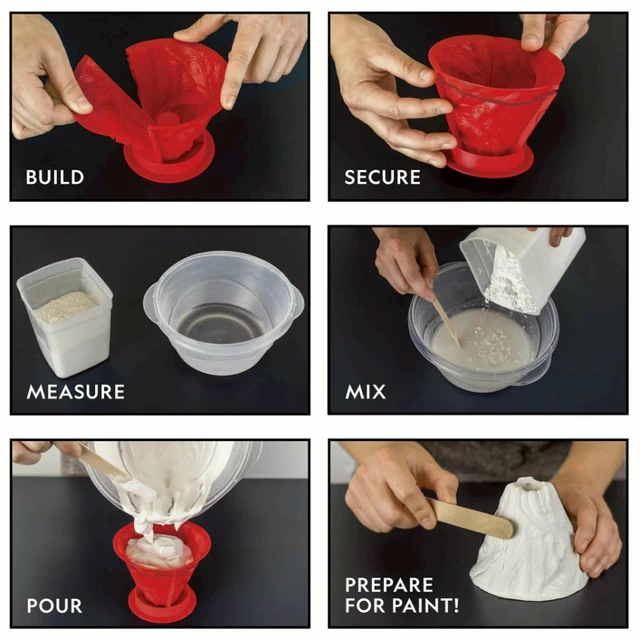 BUILD

SECURE

MEASURE

MIX

POUR

PREPARE FOR PAINT!