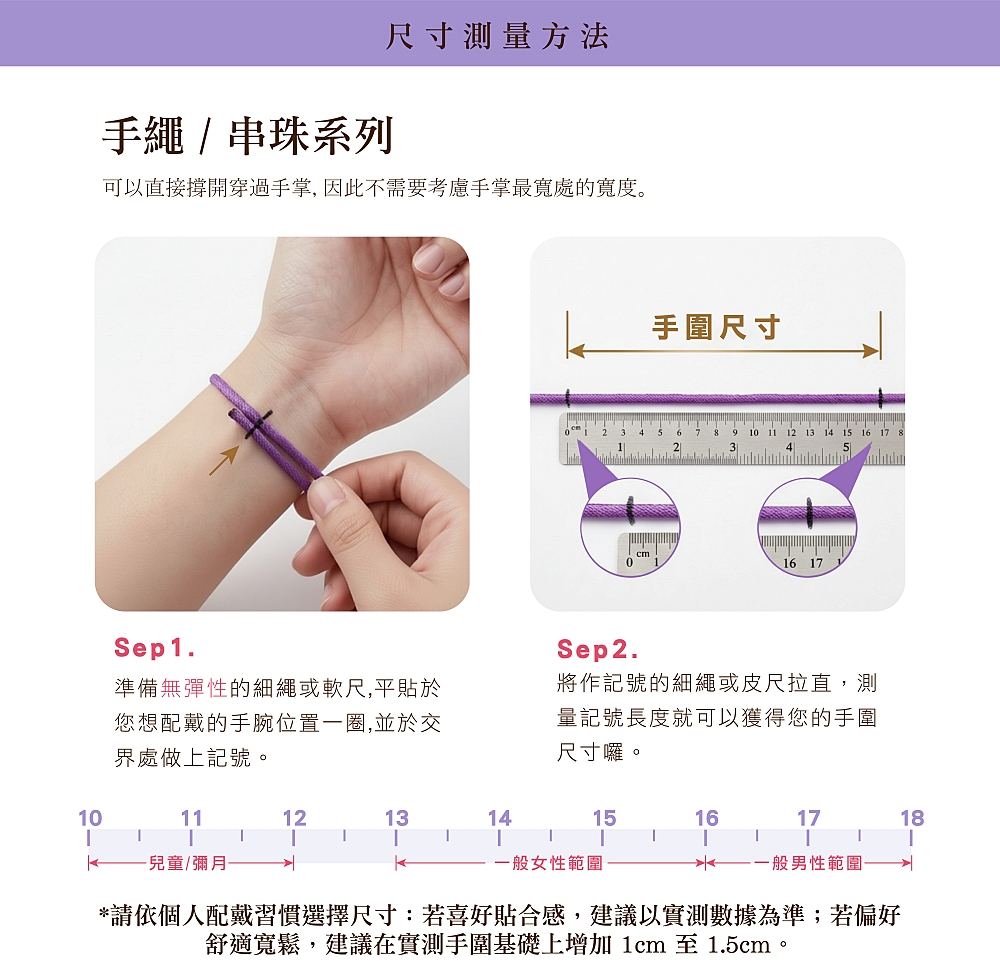 尺寸測量方法

手繩 / 串珠系列

可以直接撐開穿過手掌, 因此不需要考慮手掌最寬處的寬度。

手圍尺寸

0 cm 1 2 3 4 5 6 7 8 9 10 11 12 13 14 15 16 17 8
1 2 3 4 5

cm
0 1

16 17

Sep1.

準備無彈性的細繩或軟尺,平貼於您想配戴的手腕位置一圈,並於交界處做上記號。

Sep2.

將作記號的細繩或皮尺拉直，測量記號長度就可以獲得您的手圍尺寸囉。

10 11 12 13 14 15 16 17 18

兒童/彌月 一般女性範圍 一般男性範圍

*請依個人配戴習慣選擇尺寸：若喜好貼合感，建議以實測數據為準；若偏好舒適寬鬆，建議在實測手圍基礎上增加 1cm 至 1.5cm。