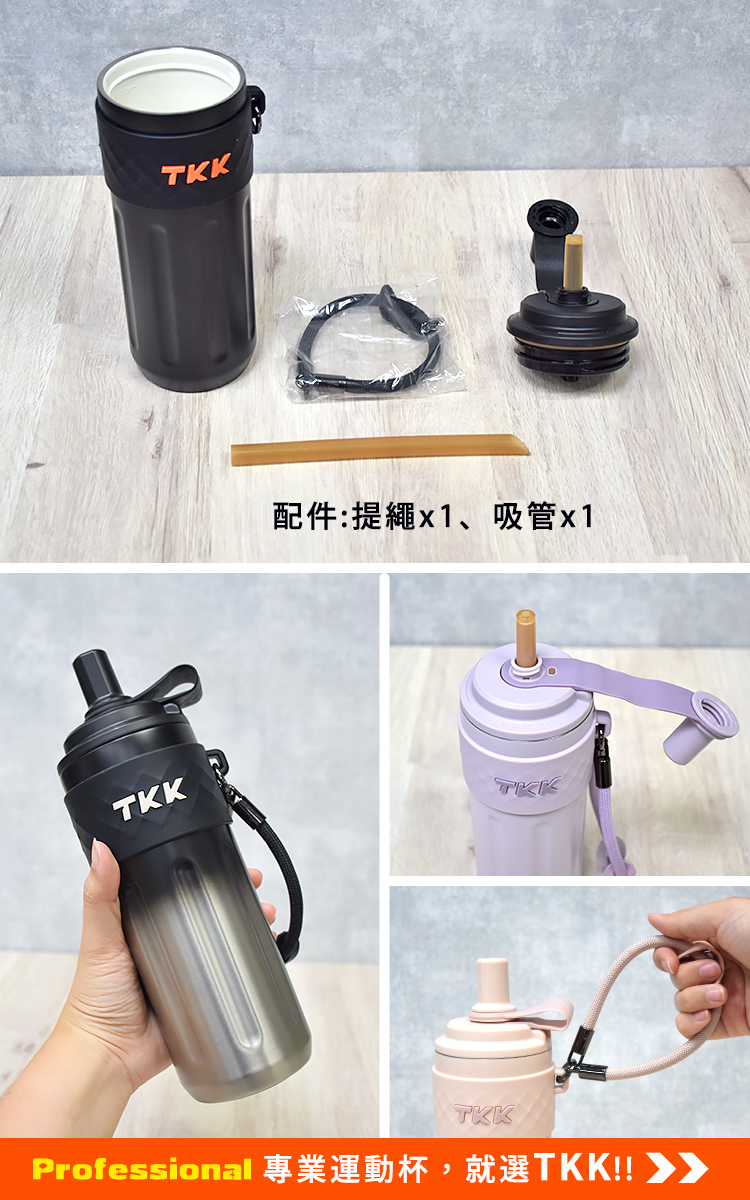 TKK

配件:提繩x1、吸管x1

TKK

TKK

TKK

Professional 專業運動杯，就選TKK!!