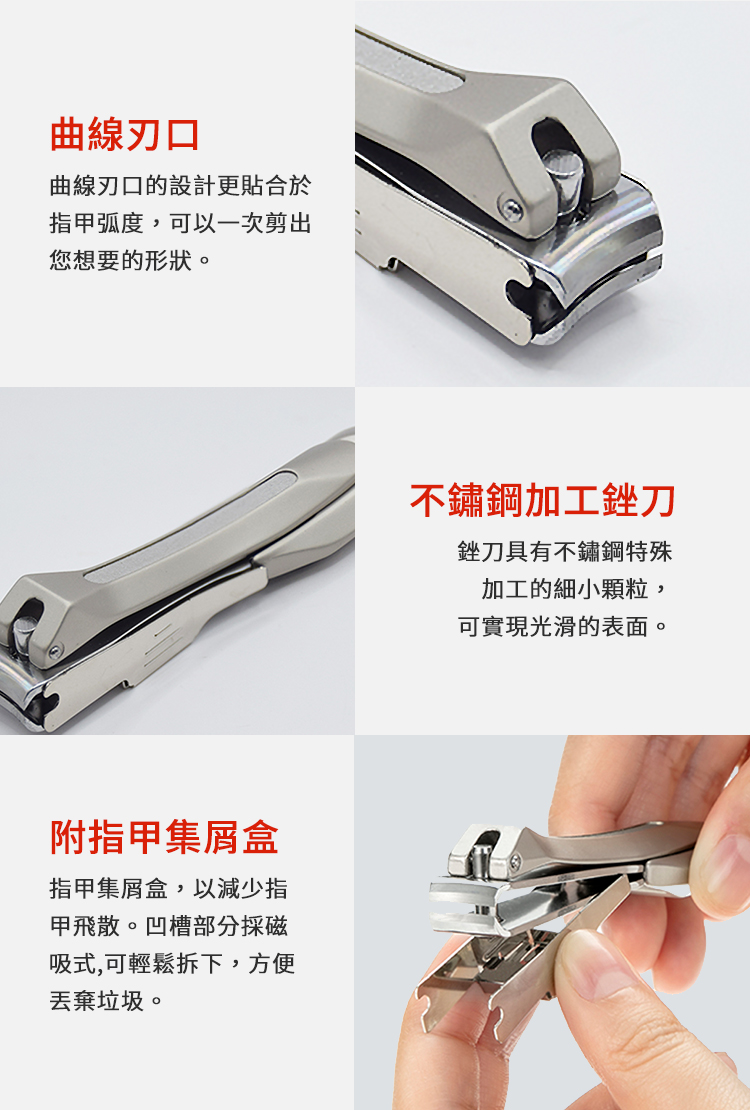 曲線刃口

曲線刃口的設計更貼合於指甲弧度，可以一次剪出您想要的形狀。

不鏽鋼加工銼刀

銼刀具有不鏽鋼特殊加工的細小顆粒，可實現光滑的表面。

附指甲集屑盒

指甲集屑盒，以減少指甲飛散。凹槽部分採磁吸式,可輕鬆拆下，方便丟棄垃圾。