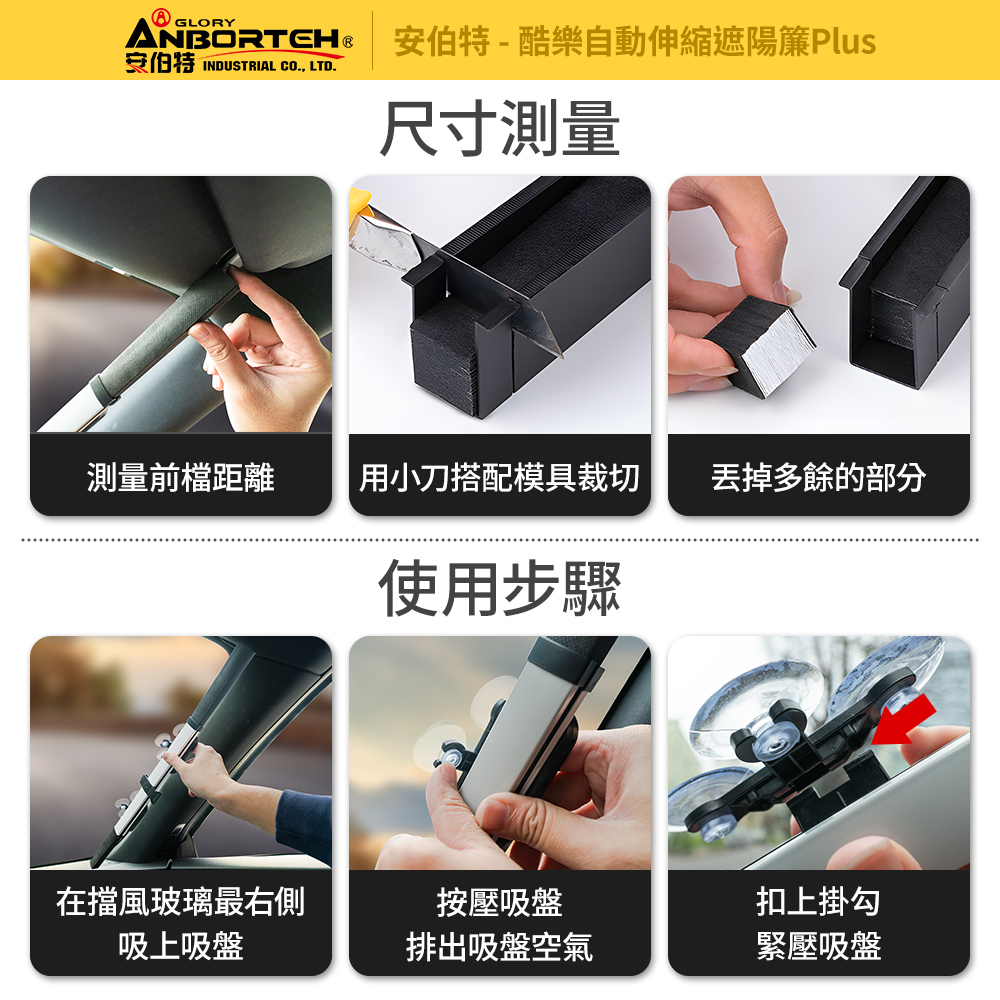 GLORY
ANBORTEH®
安伯特 INDUSTRIAL CO., LTD.

安伯特 - 酷樂自動伸縮遮陽簾Plus

尺寸測量

測量前檔距離

用小刀搭配模具裁切

丟掉多餘的部分

使用步驟

在擋風玻璃最右側吸上吸盤

按壓吸盤排出吸盤空氣

扣上掛勾緊壓吸盤