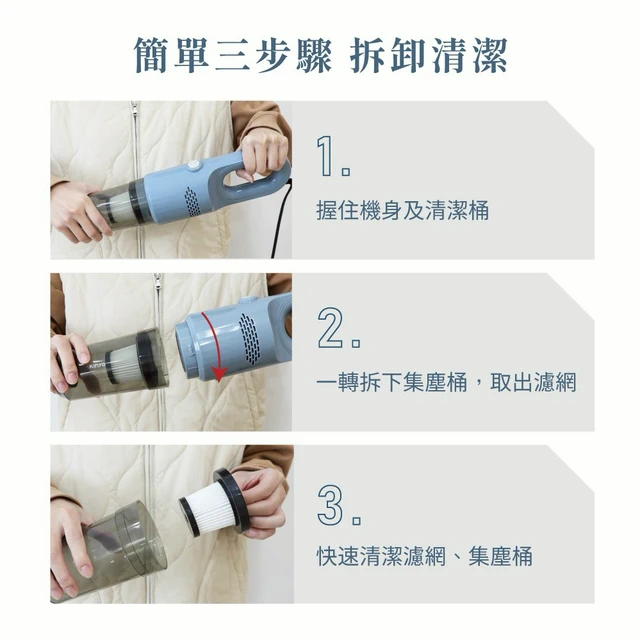 簡單三步驟 拆卸清潔

1.

握住機身及清潔桶

2.

一轉拆下集塵桶，取出濾網

3.

快速清潔濾網、集塵桶