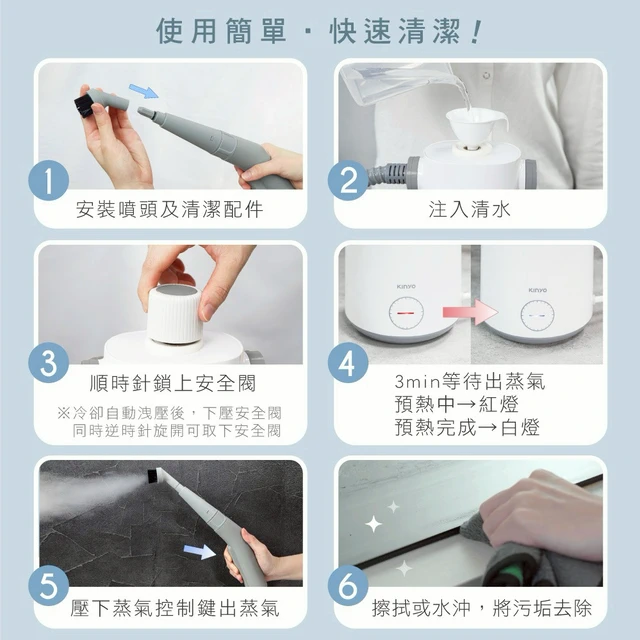 使用簡單・快速清潔！

1
安裝噴頭及清潔配件

2
注入清水

3
順時針鎖上安全閥
※冷卻自動洩壓後，下壓安全閥同時逆時針旋開可取下安全閥

KINYO
KINYO
4
3min等待出蒸氣
預熱中→紅燈
預熱完成→白燈

5
壓下蒸氣控制鍵出蒸氣

6
擦拭或水沖，將污垢去除