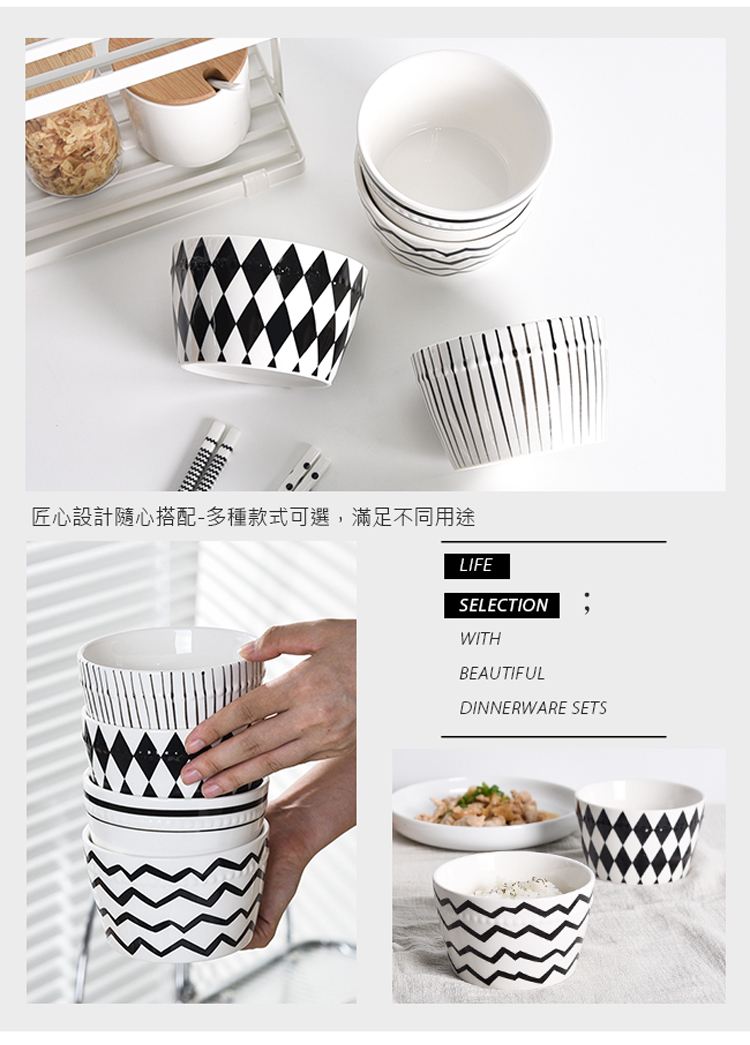 匠心設計隨心搭配-多種款式可選，滿足不同用途

LIFE

SELECTION ；

WITH

BEAUTIFUL

DINNERWARE SETS