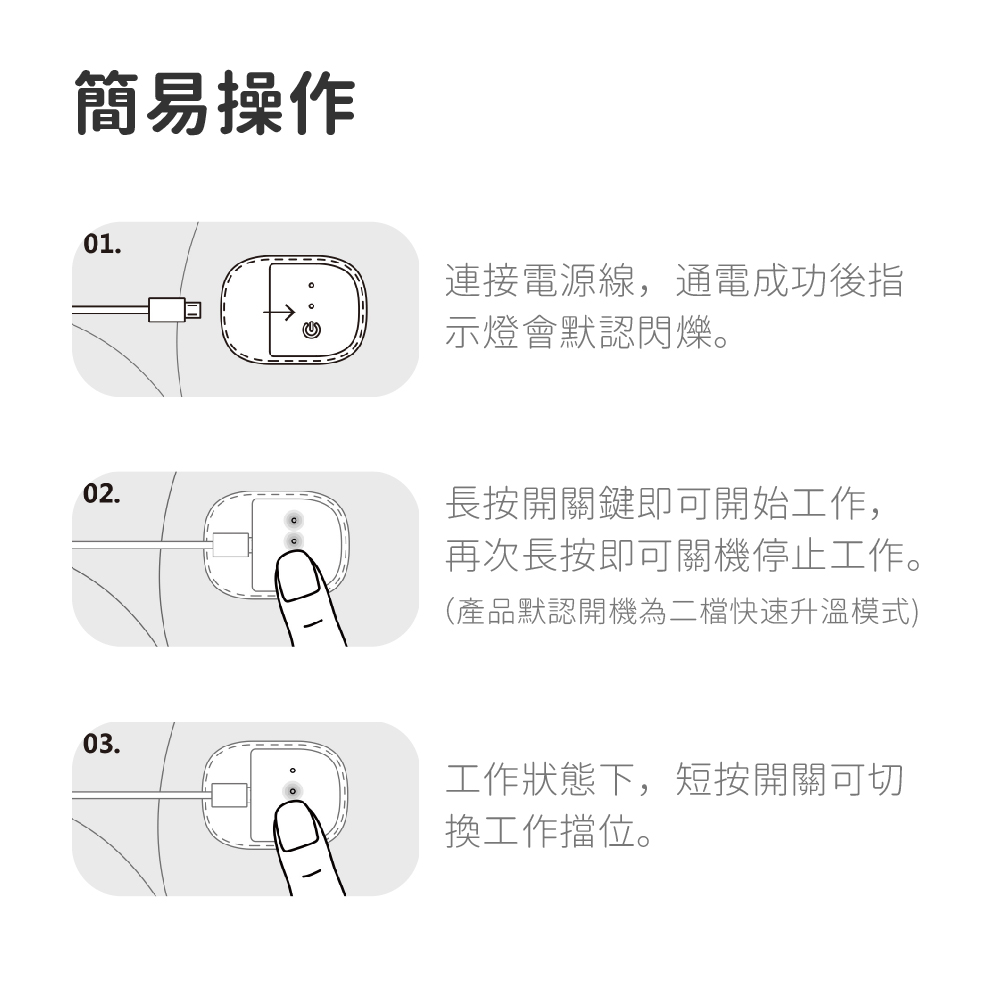 簡易操作

01.

連接電源線，通電成功後指示燈會默認閃爍。

02.

長按開關鍵即可開始工作，再次長按即可關機停止工作。
（產品默認開機為二檔快速升溫模式）

03.

工作狀態下，短按開關可切換工作擋位。