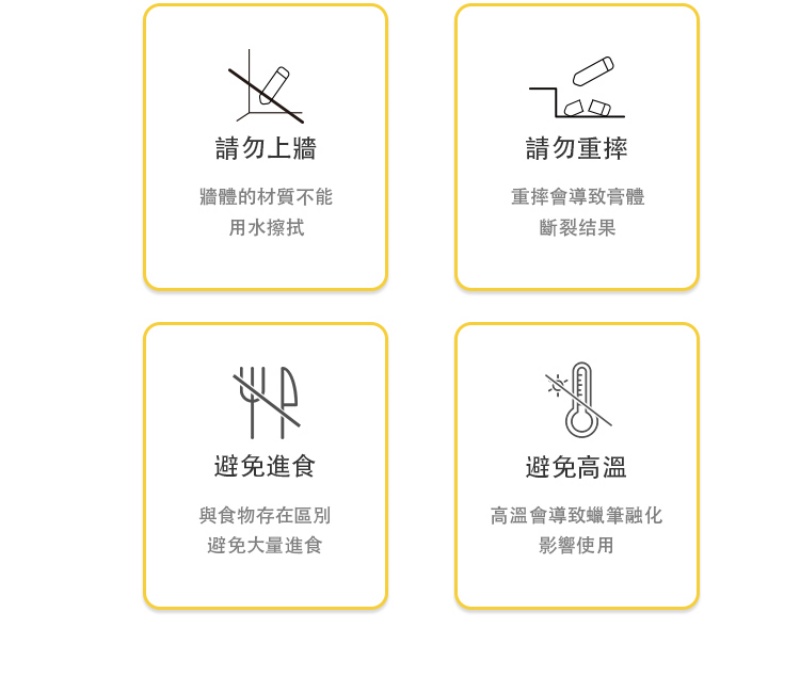 請勿上牆

牆體的材質不能
用水擦拭

請勿重摔

重摔會導致膏體
斷裂结果

避免進食

與食物存在區別
避免大量進食

避免高溫

高溫會導致蠟筆融化
影響使用