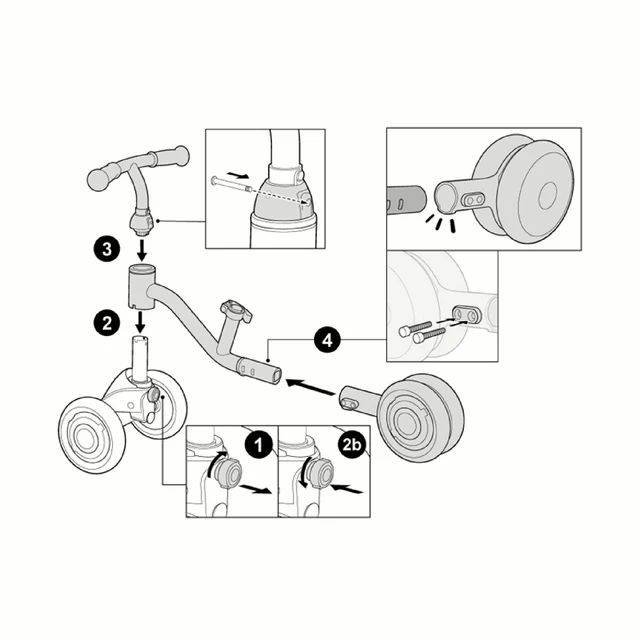 3

2

4

1

2b