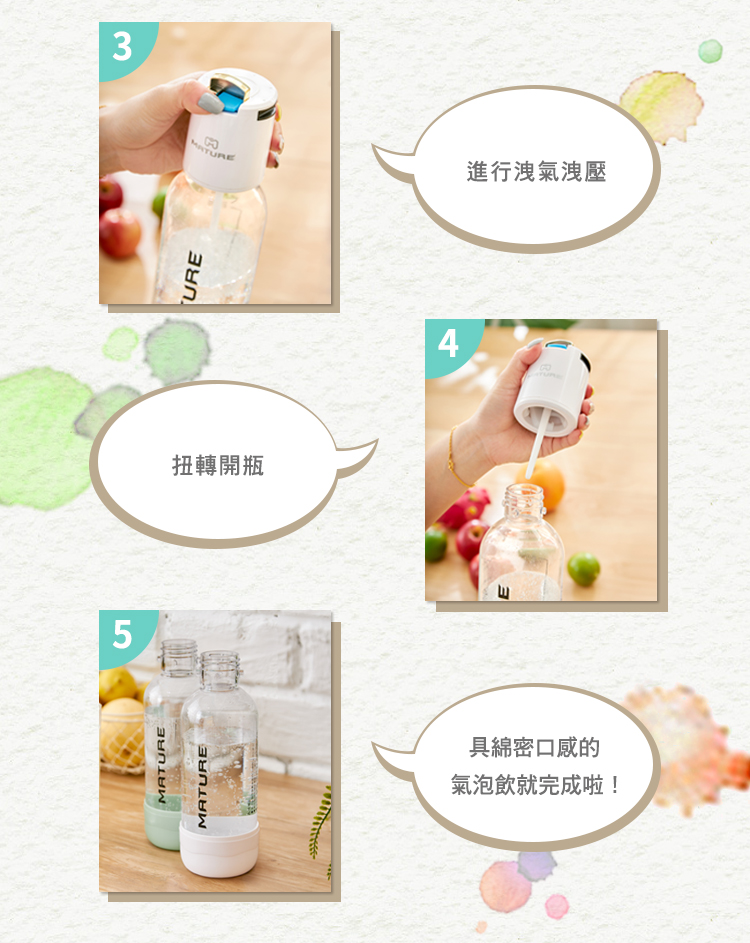 3

MATURE

URE

進行洩氣洩壓

4

MATURE

扭轉開瓶

5

MATURE

MATURE

具綿密口感的
氣泡飲就完成啦！