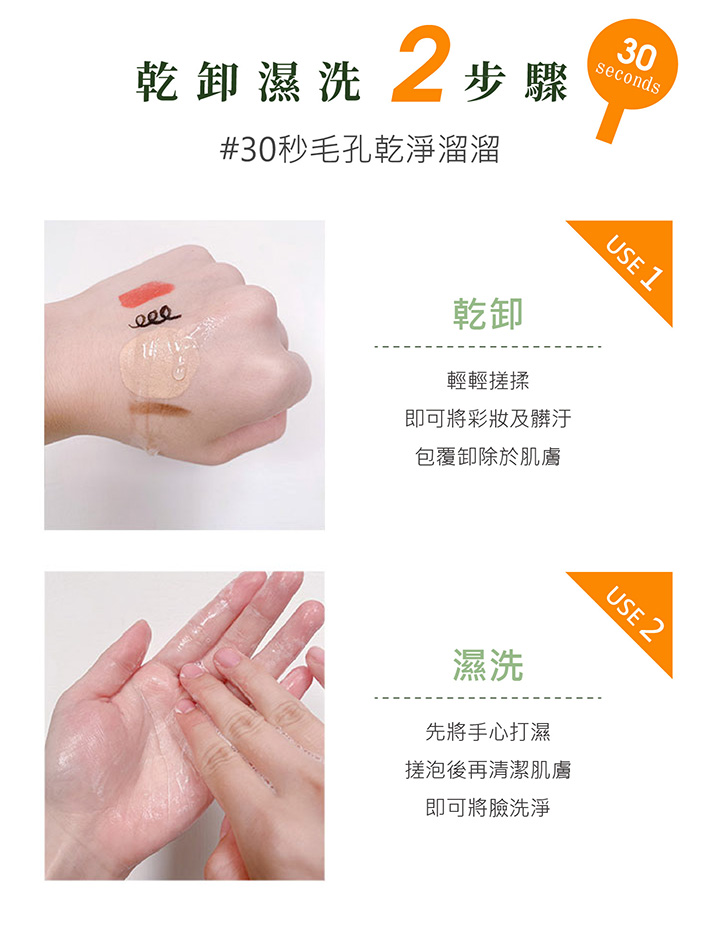 乾卸濕洗 2 步驟

30 seconds

#30秒毛孔乾淨溜溜

USE 1

乾卸

輕輕搓揉
即可將彩妝及髒汙
包覆卸除於肌膚

USE 2

濕洗

先將手心打濕
搓泡後再清潔肌膚
即可將臉洗淨