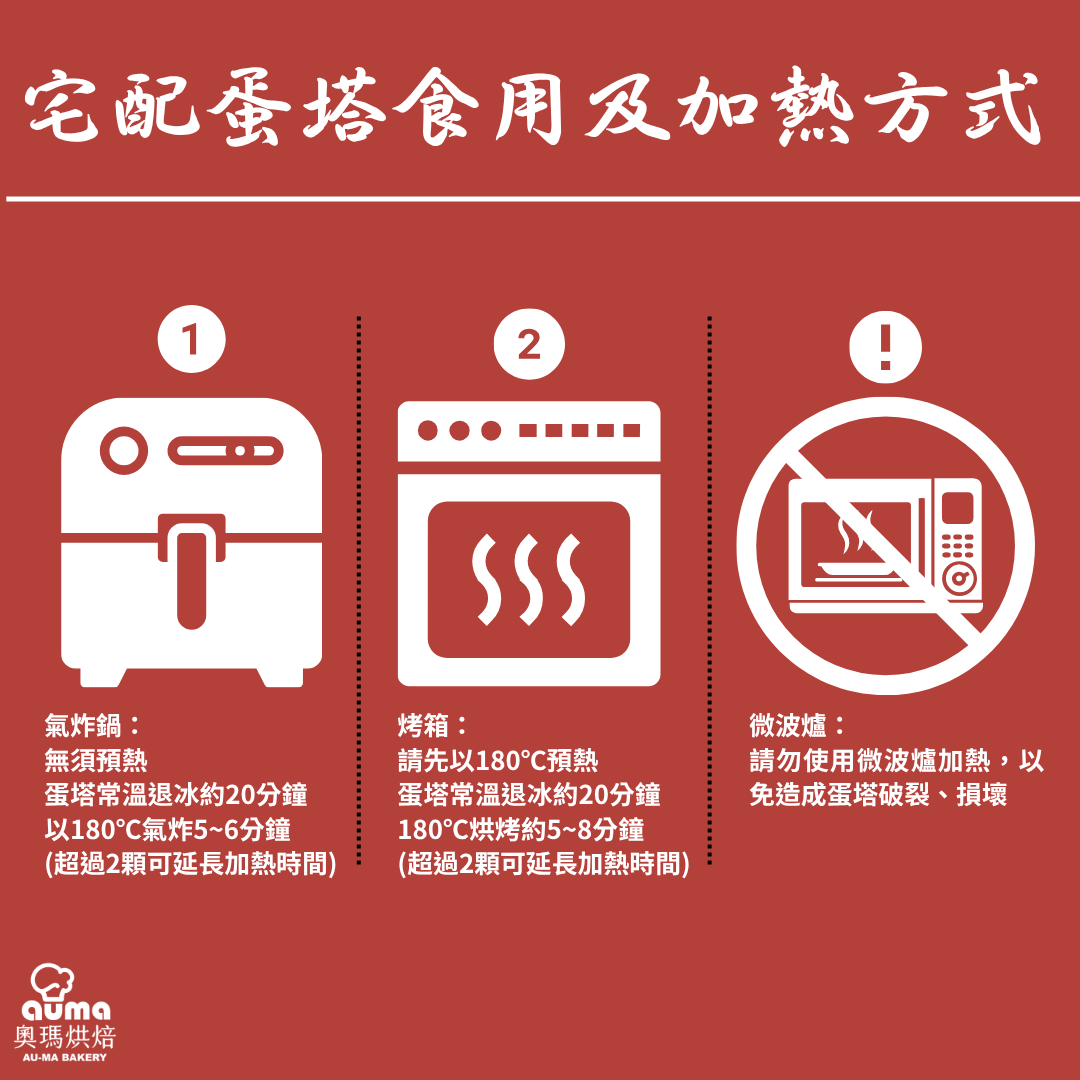 宅配蛋塔食用及加熱方式

1

氣炸鍋：
無須預熱
蛋塔常溫退冰約20分鐘
以180°C氣炸5~6分鐘
(超過2顆可延長加熱時間)

2

烤箱：
請先以180°C預熱
蛋塔常溫退冰約20分鐘
180°C烘烤約5~8分鐘
(超過2顆可延長加熱時間)

!

微波爐：
請勿使用微波爐加熱，以免造成蛋塔破裂、損壞

auma
奧瑪烘焙
AU-MA BAKERY