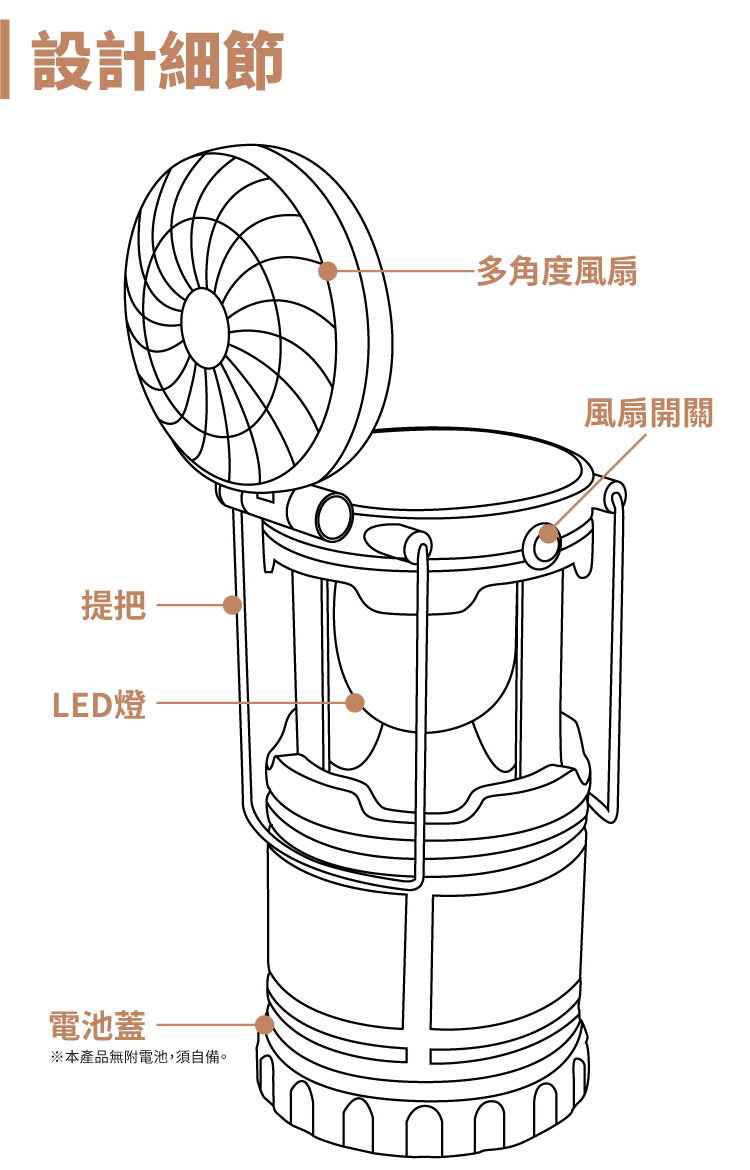 設計細節

多角度風扇

風扇開關

提把

LED燈

電池蓋
※本產品無附電池，須自備。