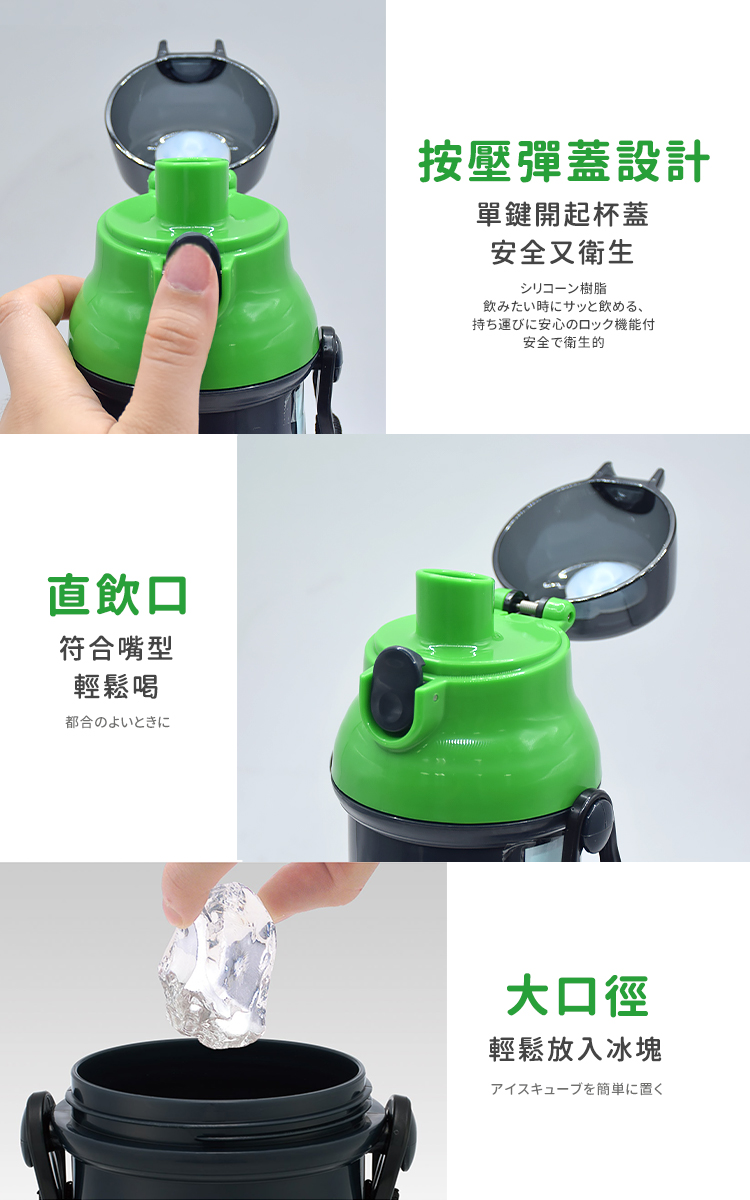 按壓彈蓋設計

單鍵開起杯蓋
安全又衛生

シリコーン樹脂
飲みたい時にサッと飲める、
持ち運びに安心のロック機能付
安全で衛生的

直飲口

符合嘴型
輕鬆喝

都合のよいときに

大口徑

輕鬆放入冰塊

アイスキューブを簡単に置く