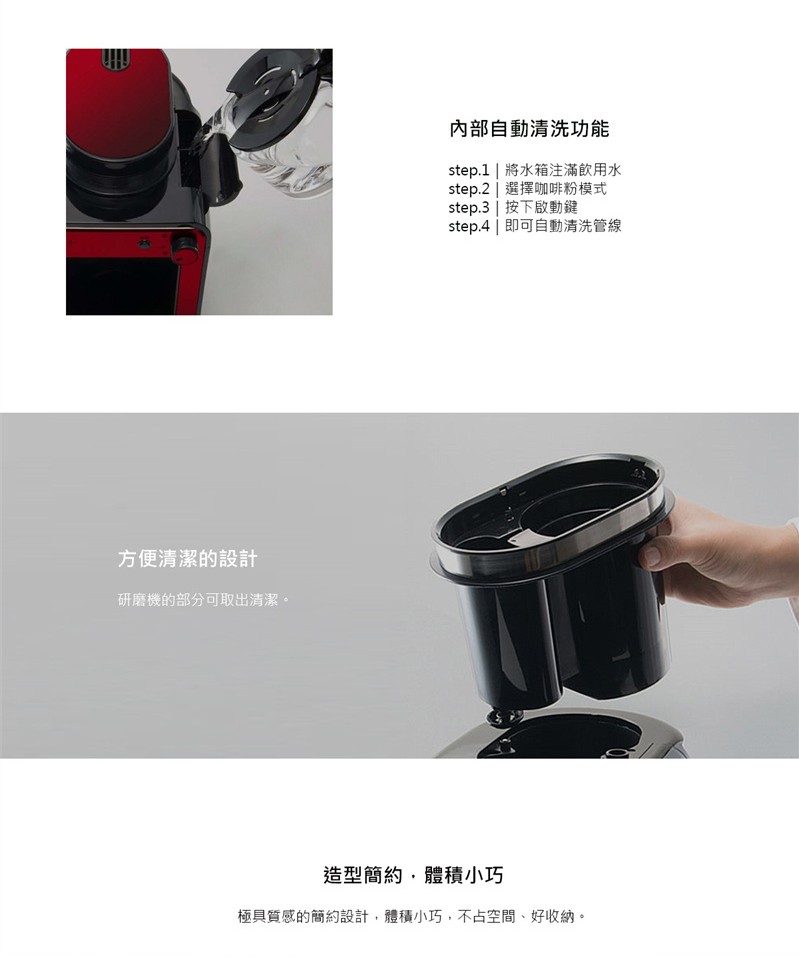 內部自動清洗功能

step.1 | 將水箱注滿飲用水
step.2 | 選擇咖啡粉模式
step.3 | 按下啟動鍵
step.4 | 即可自動清洗管線

方便清潔的設計

研磨機的部分可取出清潔。

造型簡約，體積小巧

極具質感的簡約設計，體積小巧，不占空間、好收納。