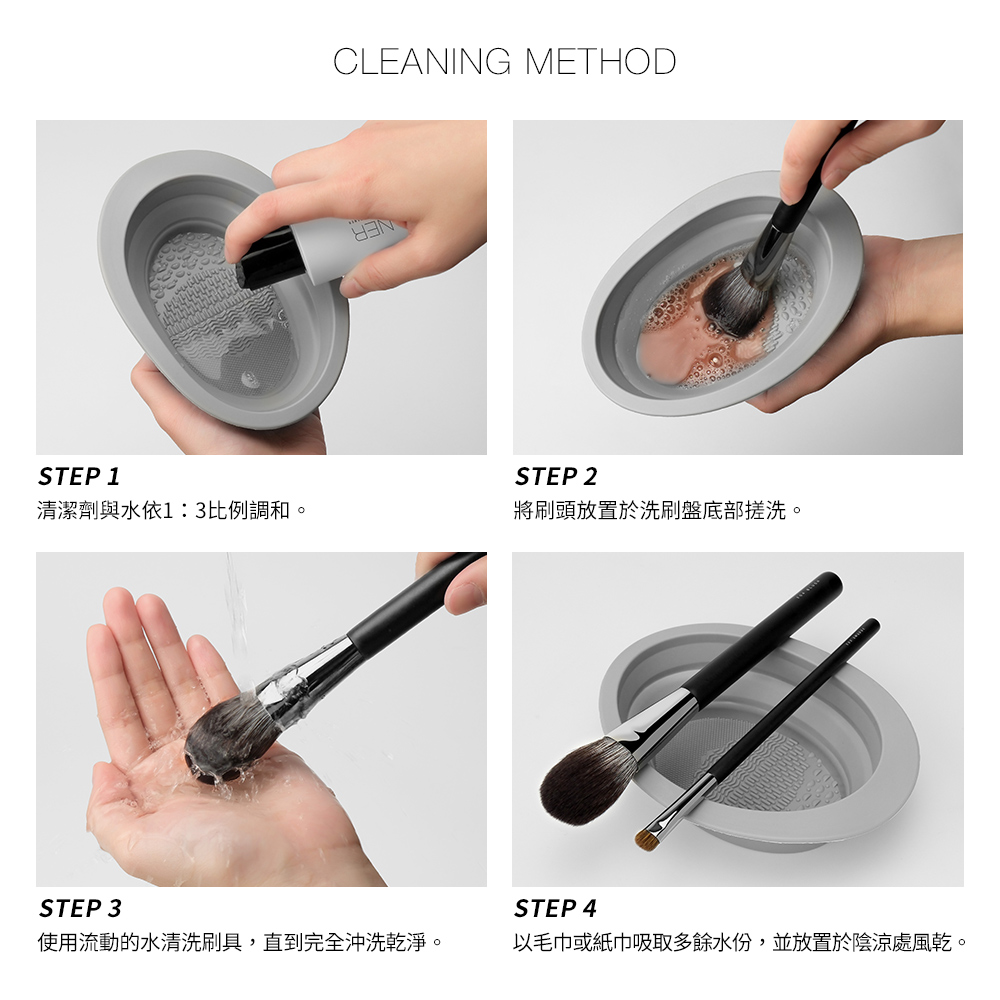 CLEANING METHOD

NER

STEP 1
清潔劑與水依1：3比例調和。

STEP 2
將刷頭放置於洗刷盤底部搓洗。

STEP 3
使用流動的水清洗刷具，直到完全沖洗乾淨。

STEP 4
以毛巾或紙巾吸取多餘水份，並放置於陰涼處風乾。