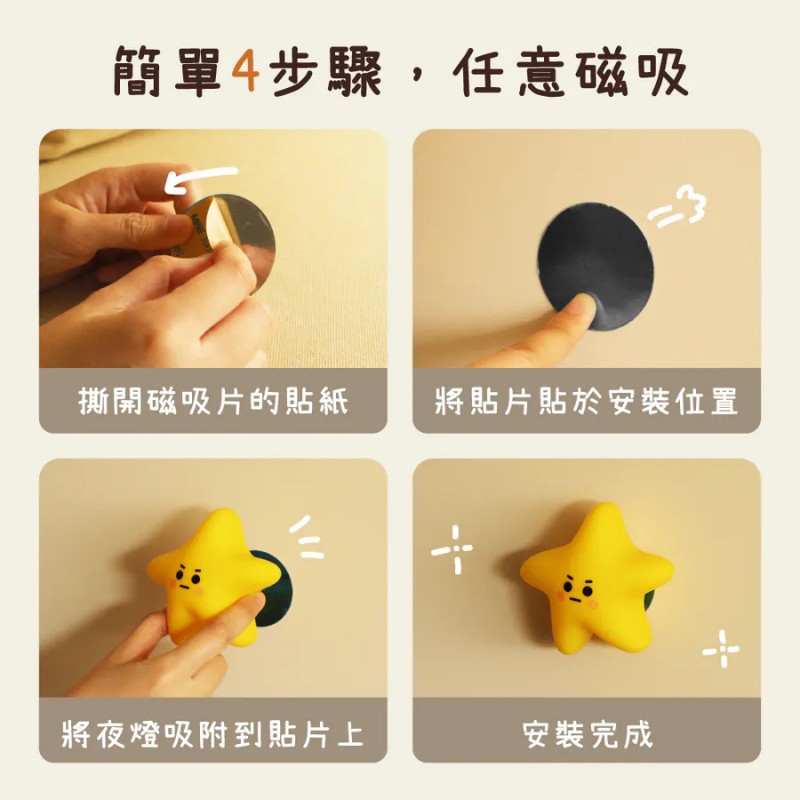 簡單4步驟，任意磁吸

撕開磁吸片的貼紙

將貼片貼於安裝位置

將夜燈吸附到貼片上

安裝完成