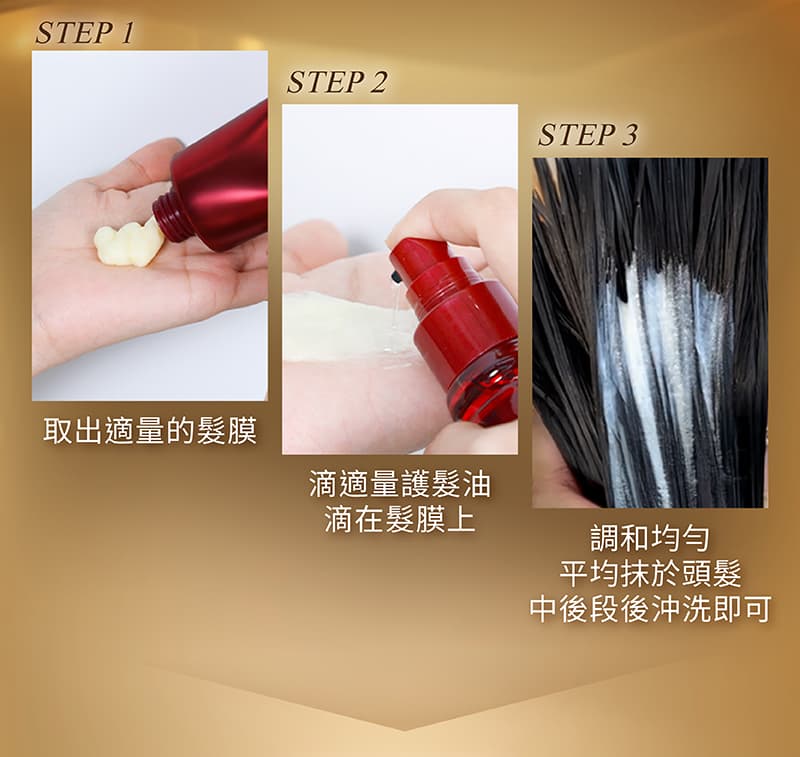 STEP 1

取出適量的髮膜

STEP 2

滴適量護髮油
滴在髮膜上

STEP 3

調和均勻
平均抹於頭髮
中後段後沖洗即可