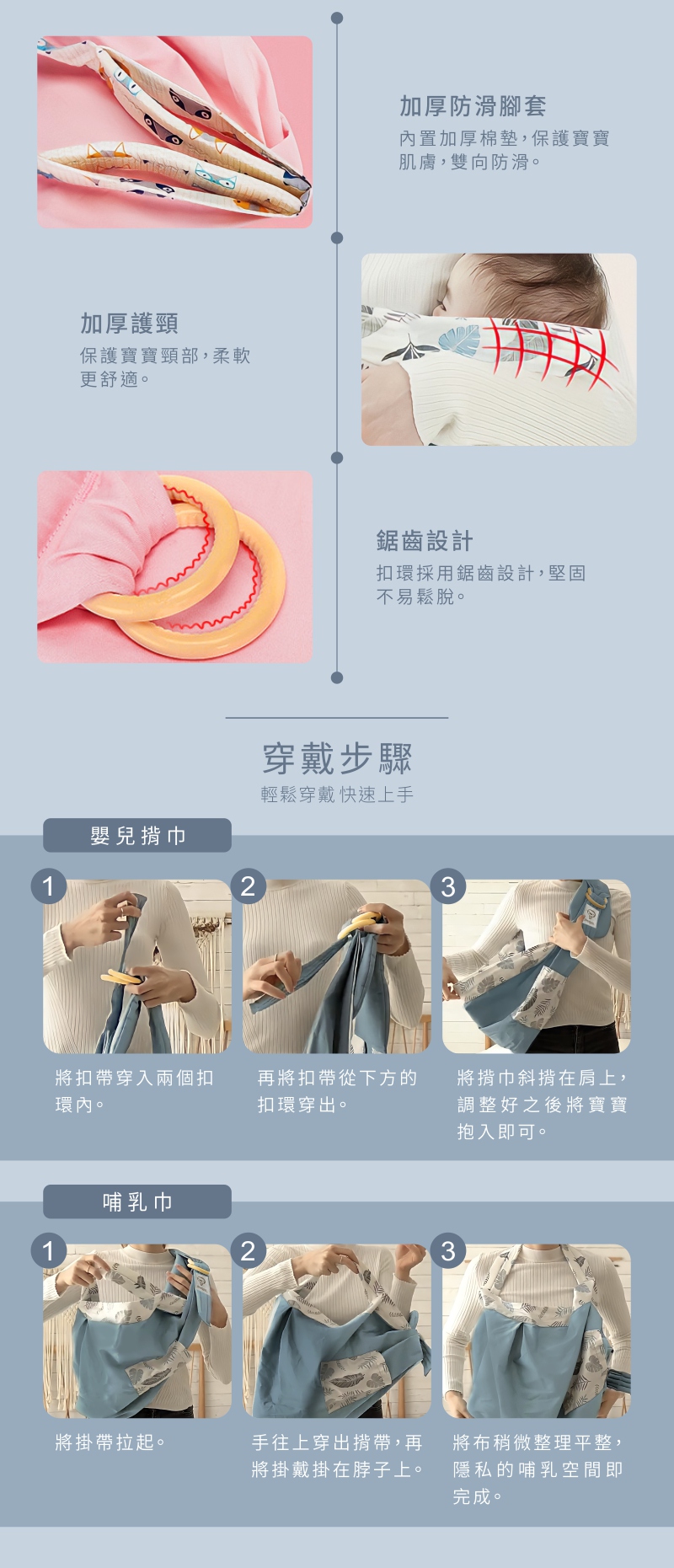 加厚防滑腳套

內置加厚棉墊，保護寶寶肌膚，雙向防滑。

加厚護頸

保護寶寶頸部，柔軟更舒適。

鋸齒設計

扣環採用鋸齒設計，堅固不易鬆脫。

穿戴步驟

輕鬆穿戴 快速上手

嬰兒揹巾

1

將扣帶穿入兩個扣環內。

2

再將扣帶從下方的扣環穿出。

3

將揹巾斜揹在肩上，調整好之後將寶寶抱入即可。

哺乳巾

1

將掛帶拉起。

2

手往上穿出揹帶，再將掛戴掛在脖子上。

3

將布稍微整理平整，隱私的哺乳空間即完成。