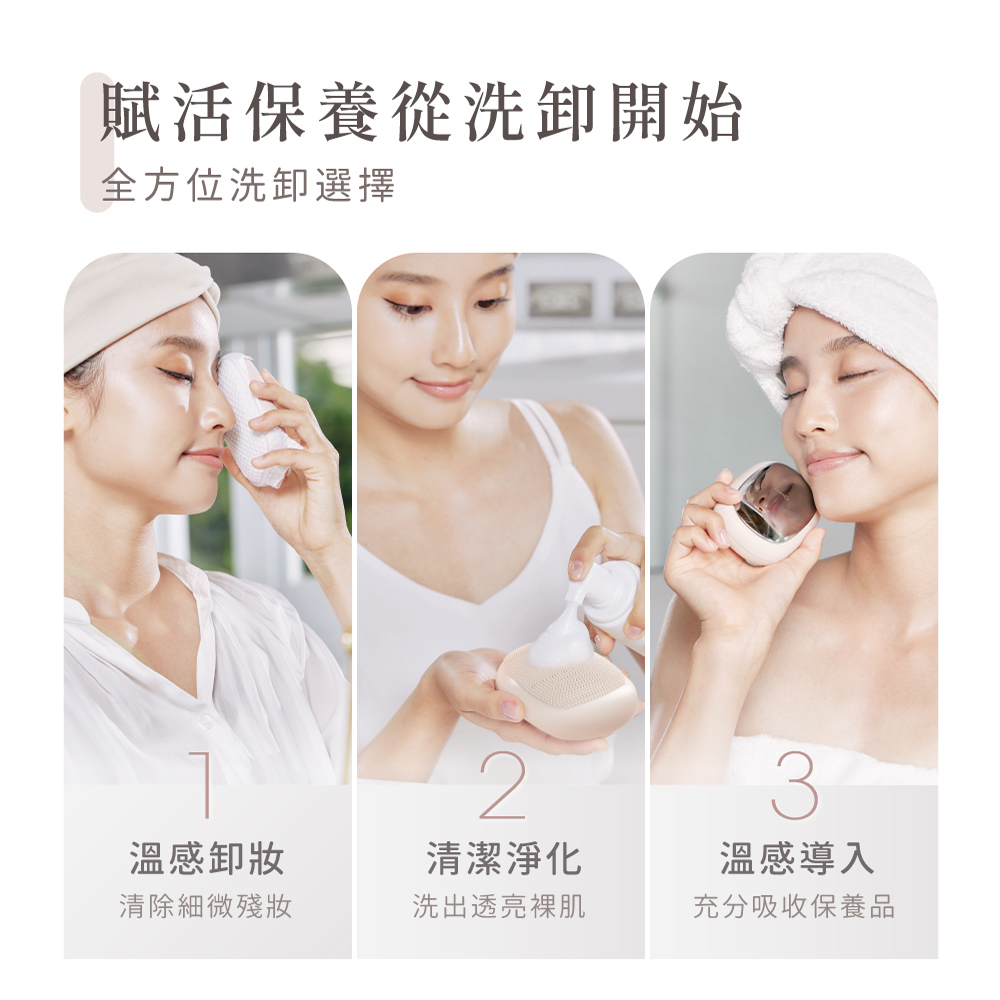 賦活保養從洗卸開始
全方位洗卸選擇

1
溫感卸妝
清除細微殘妝

2
清潔淨化
洗出透亮裸肌

3
溫感導入
充分吸收保養品