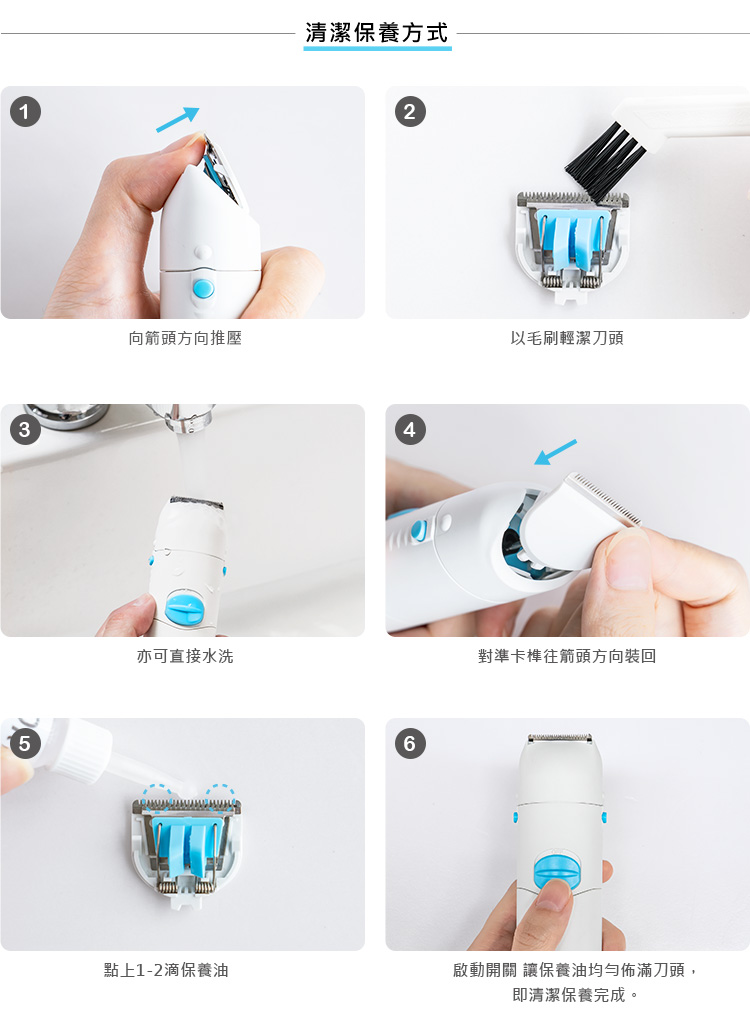 清潔保養方式

1

向箭頭方向推壓

2

以毛刷輕潔刀頭

3

亦可直接水洗

4

對準卡榫往箭頭方向裝回

5

點上1-2滴保養油

6

啟動開關 讓保養油均勻佈滿刀頭，即清潔保養完成。