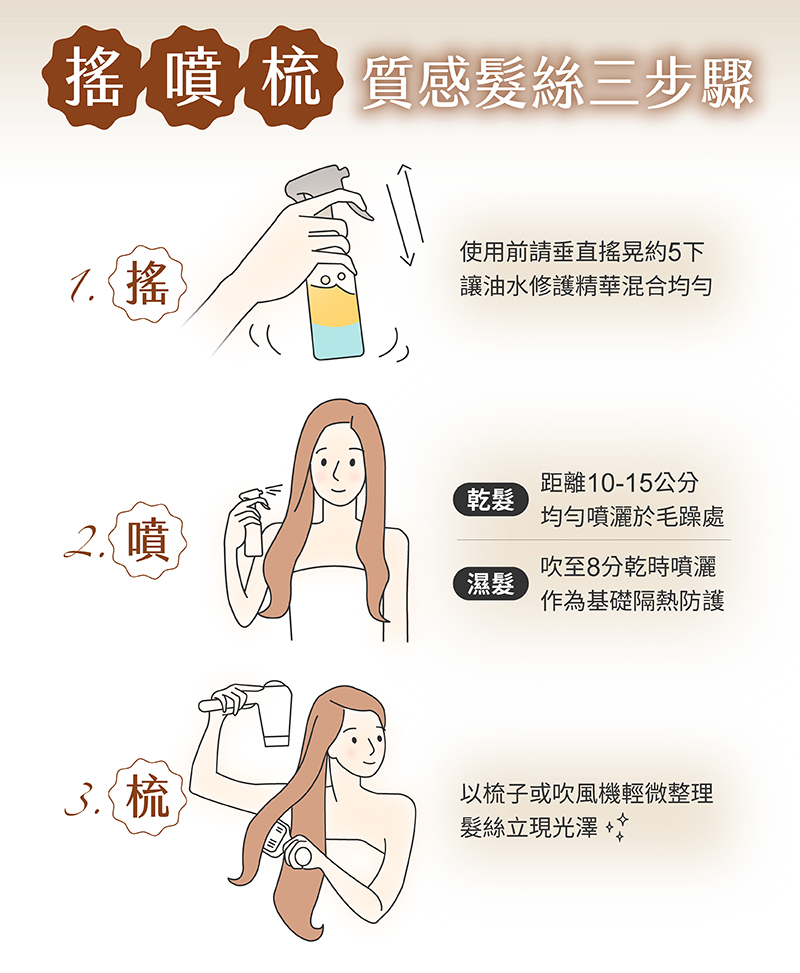 搖 噴 梳 質感髮絲三步驟

1. 搖

使用前請垂直搖晃約5下
讓油水修護精華混合均勻

2. 噴

乾髮 距離10-15公分
均勻噴灑於毛躁處

濕髮 吹至8分乾時噴灑
作為基礎隔熱防護

3. 梳

以梳子或吹風機輕微整理
髮絲立現光澤