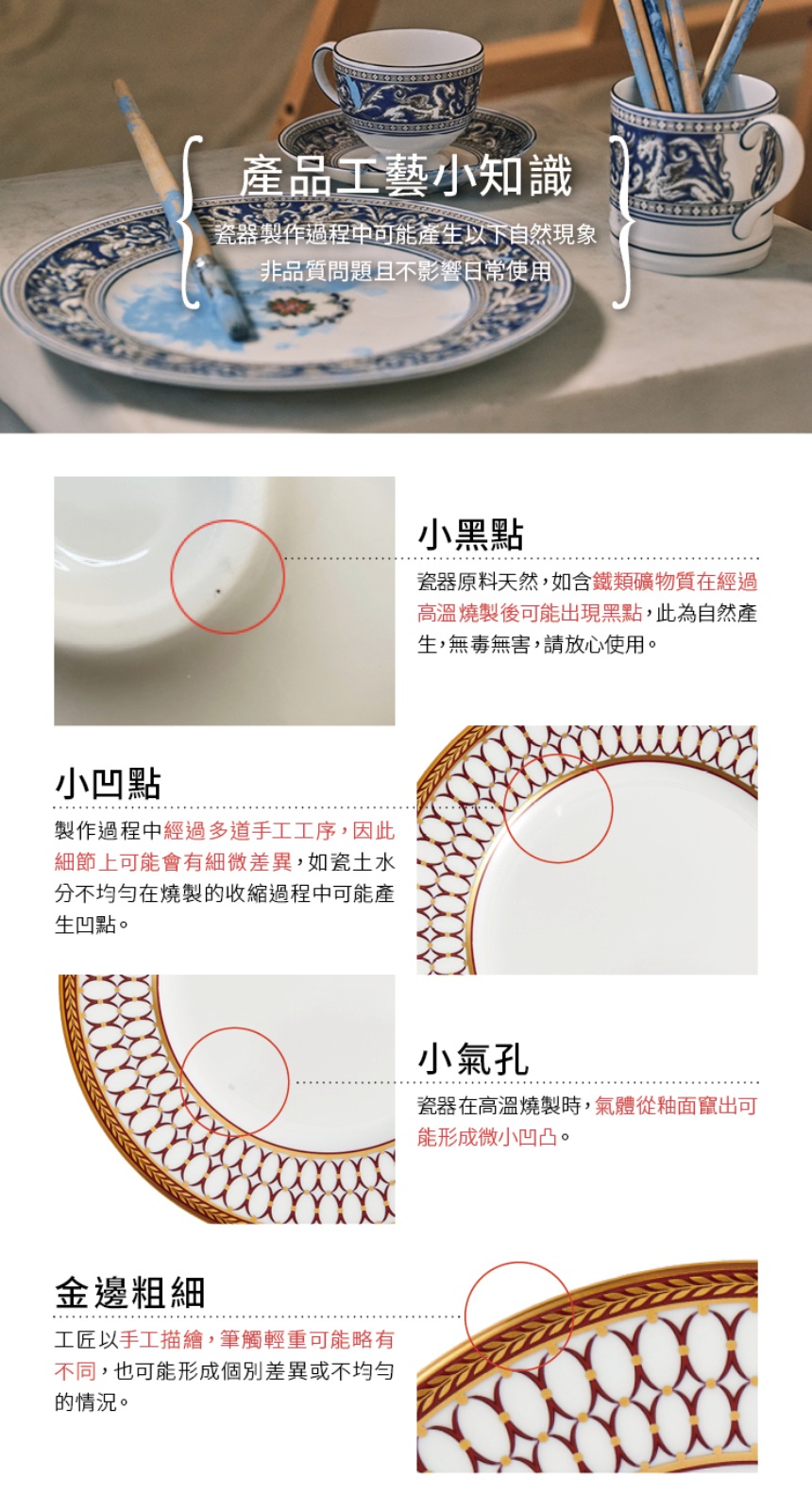 產品工藝小知識
瓷器製作過程中可能產生以下自然現象
非品質問題且不影響日常使用

小黑點
瓷器原料天然，如含鐵類礦物質在經過高溫燒製後可能出現黑點，此為自然產生，無毒無害，請放心使用。

小凹點
製作過程中經過多道手工工序，因此細節上可能會有細微差異，如瓷土水分不均勻在燒製的收縮過程中可能產生凹點。

小氣孔
瓷器在高溫燒製時，氣體從釉面竄出可能形成微小凹凸。

金邊粗細
工匠以手工描繪，筆觸輕重可能略有不同，也可能形成個別差異或不均勻的情況。