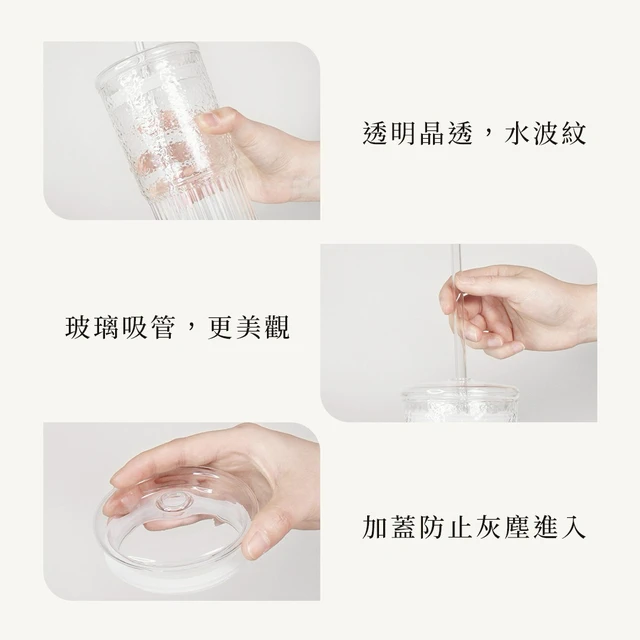 透明晶透，水波紋

玻璃吸管，更美觀

加蓋防止灰塵進入