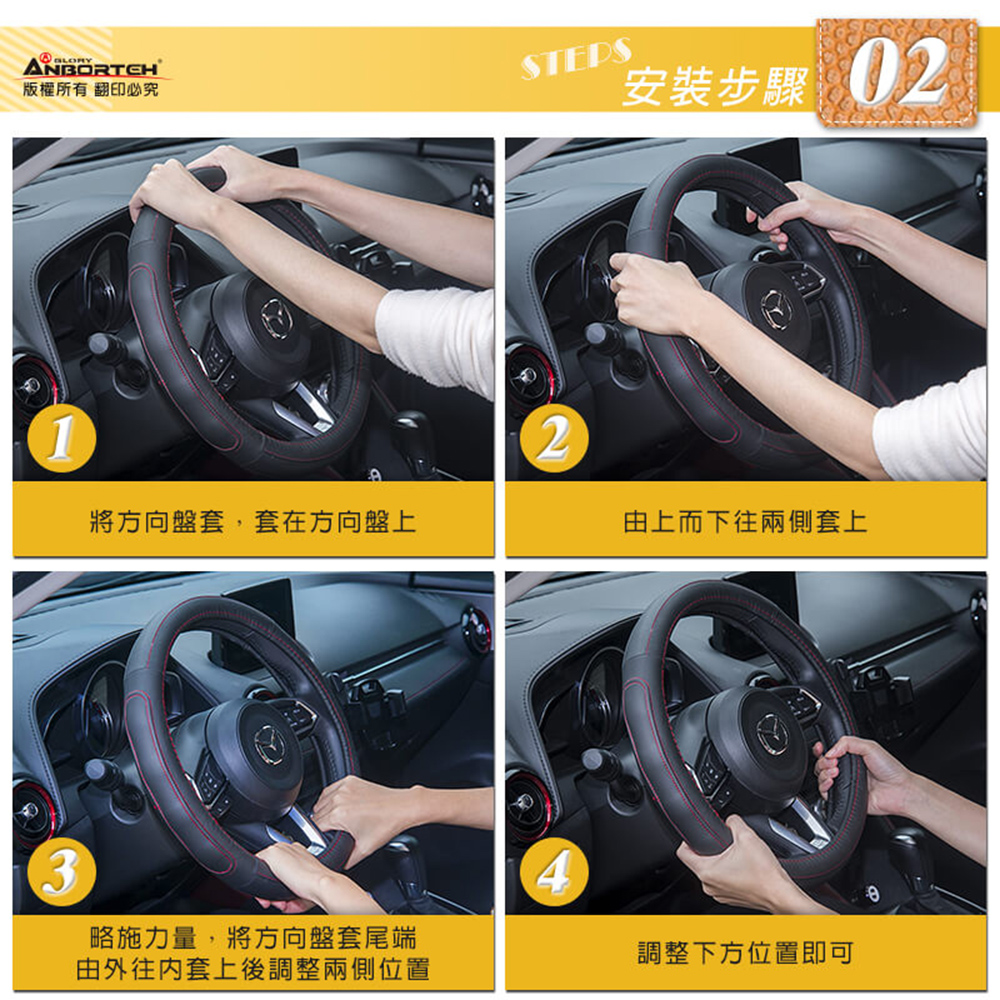 GLORY
ANBORTEH
版權所有 翻印必究

STEPS
安裝步驟
02

1
將方向盤套，套在方向盤上

2
由上而下往兩側套上

3
略施力量，將方向盤套尾端
由外往內套上後調整兩側位置

4
調整下方位置即可