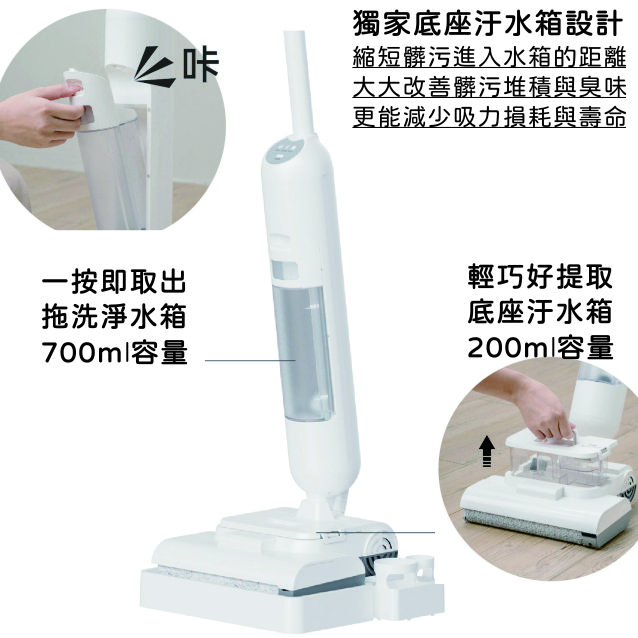 咔

獨家底座汙水箱設計
縮短髒污進入水箱的距離
大大改善髒污堆積與臭味
更能減少吸力損耗與壽命

一按即取出
拖洗淨水箱
700ml容量

輕巧好提取
底座汙水箱
200ml容量