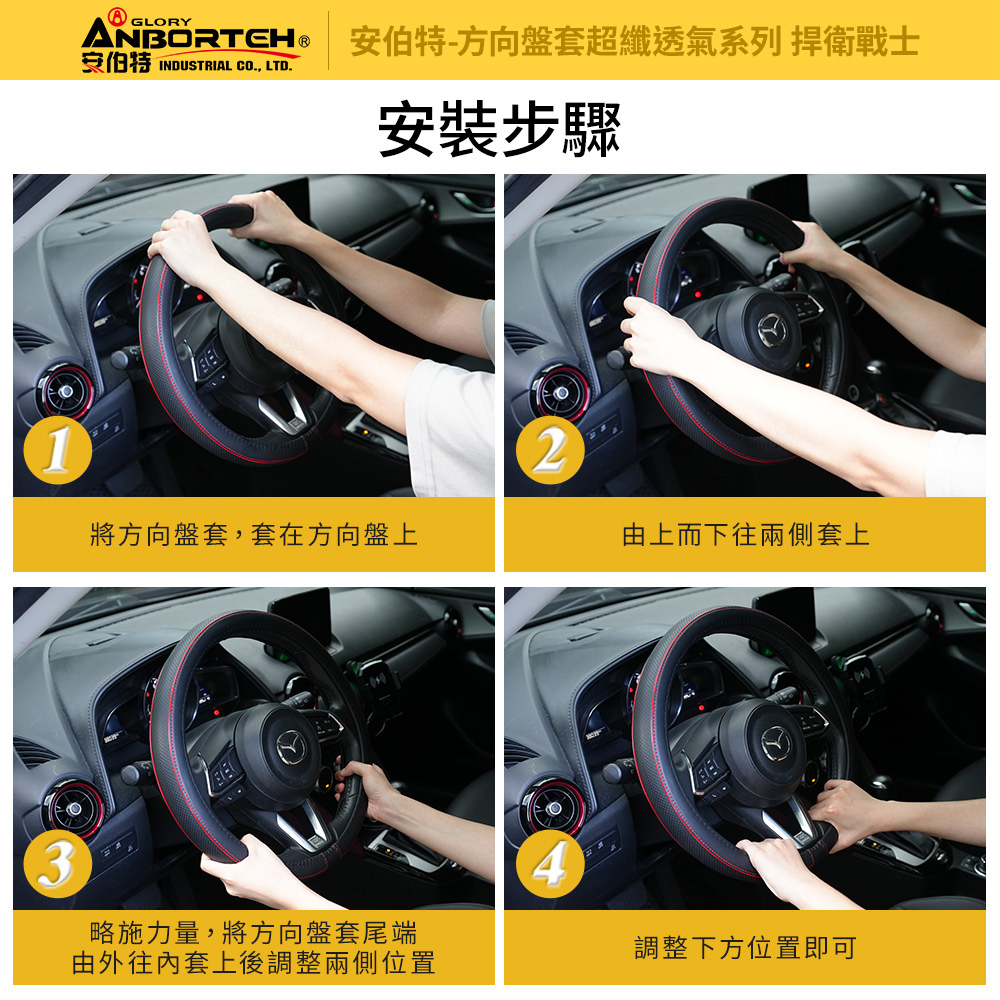 GLORY
ANBORTEH®
安伯特 INDUSTRIAL CO., LTD.

安伯特-方向盤套超纖透氣系列 捍衛戰士

安裝步驟

1
將方向盤套，套在方向盤上

2
由上而下往兩側套上

3
略施力量，將方向盤套尾端由外往內套上後調整兩側位置

4
調整下方位置即可