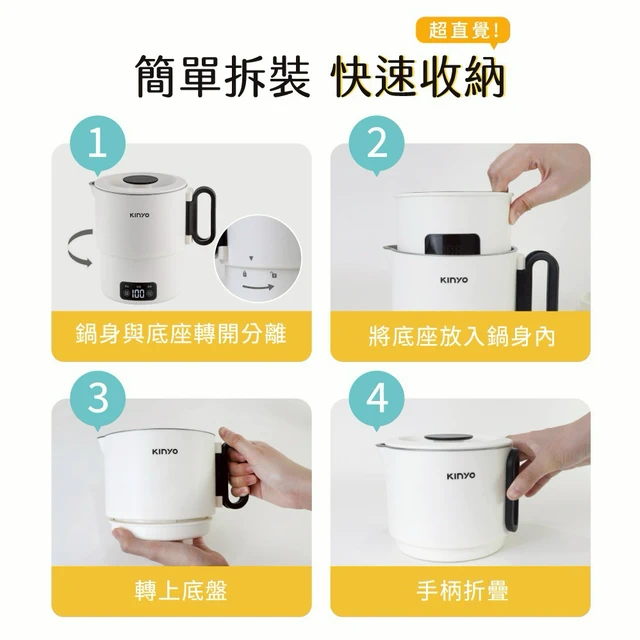 超直覺!

簡單拆裝 快速收納

1

KINYO

100

鍋身與底座轉開分離

2

KINYO

將底座放入鍋身內

3

KINYO

轉上底盤

4

KINYO

手柄折疊