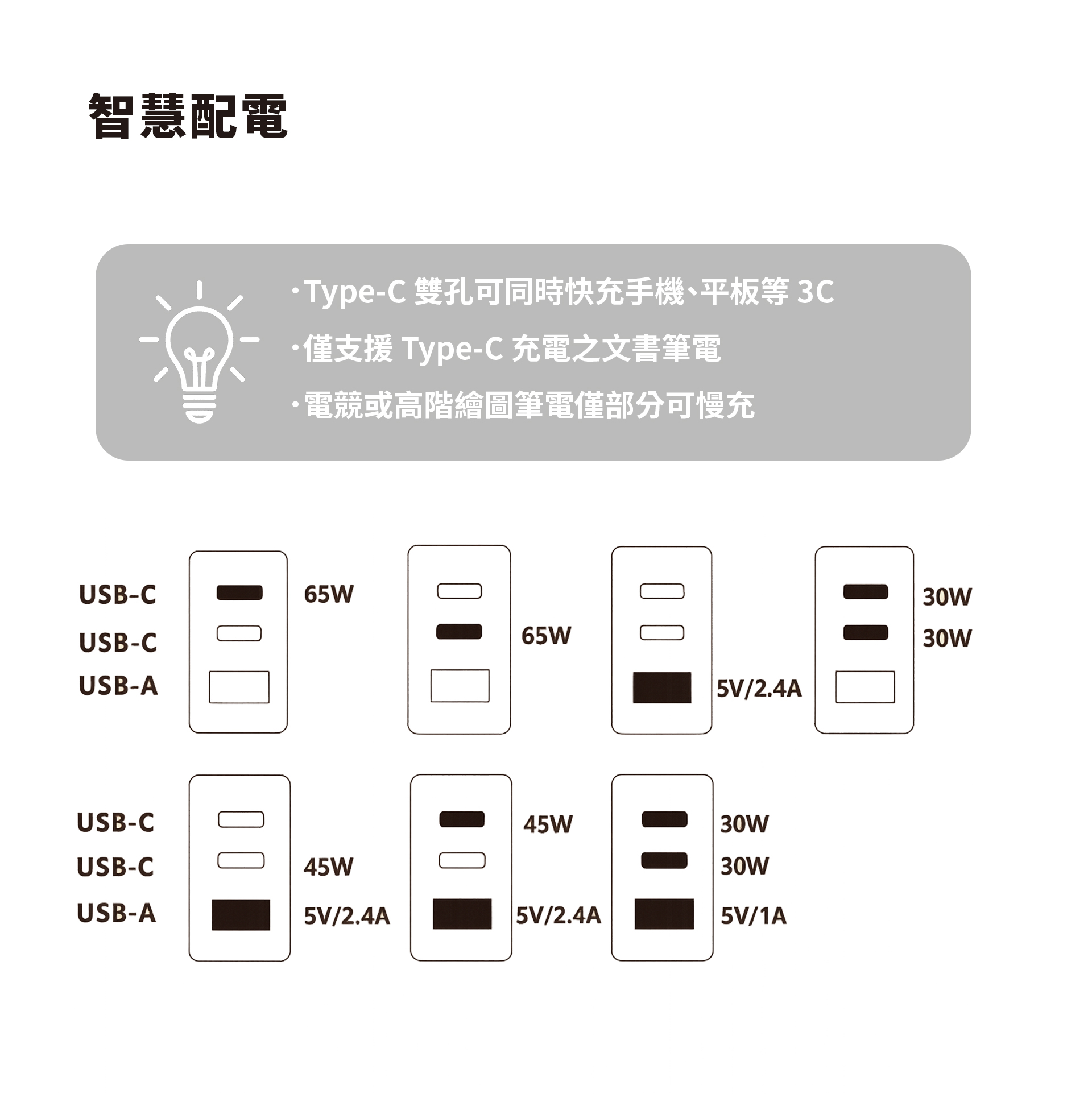 智慧配電

·Type-C 雙孔可同時快充手機、平板等 3C
·僅支援 Type-C 充電之文書筆電
·電競或高階繪圖筆電僅部分可慢充

USB-C
USB-C
USB-A

65W

65W

5V/2.4A

30W
30W

USB-C
USB-C
USB-A

45W
5V/2.4A

45W
5V/2.4A

30W
30W
5V/1A