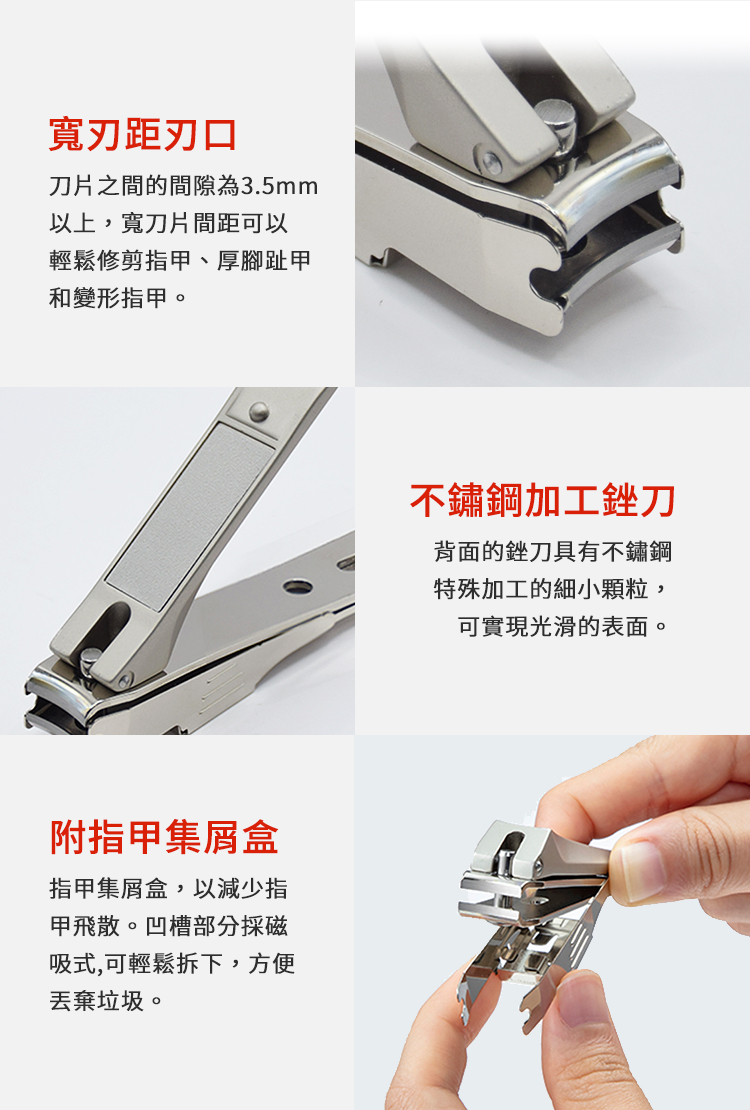 寬刃距刃口

刀片之間的間隙為3.5mm以上，寬刀片間距可以輕鬆修剪指甲、厚腳趾甲和變形指甲。

不鏽鋼加工銼刀

背面的銼刀具有不鏽鋼特殊加工的細小顆粒，可實現光滑的表面。

附指甲集屑盒

指甲集屑盒，以減少指甲飛散。凹槽部分採磁吸式,可輕鬆拆下，方便丟棄垃圾。