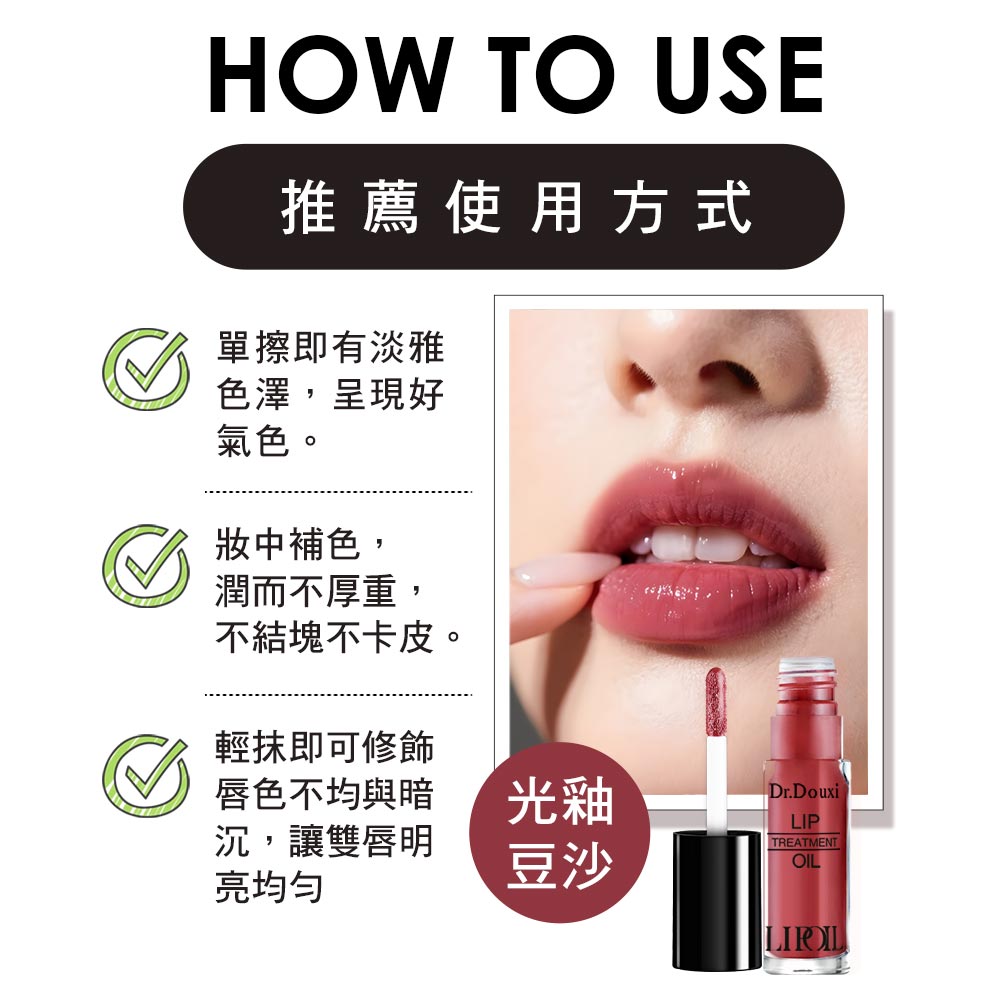 HOW TO USE

推薦使用方式

單擦即有淡雅色澤，呈現好氣色。

妝中補色，潤而不厚重，不結塊不卡皮。

輕抹即可修飾唇色不均與暗沉，讓雙唇明亮均勻

光釉豆沙

Dr.Douxi
LIP
TREATMENT
OIL
LIPOIL