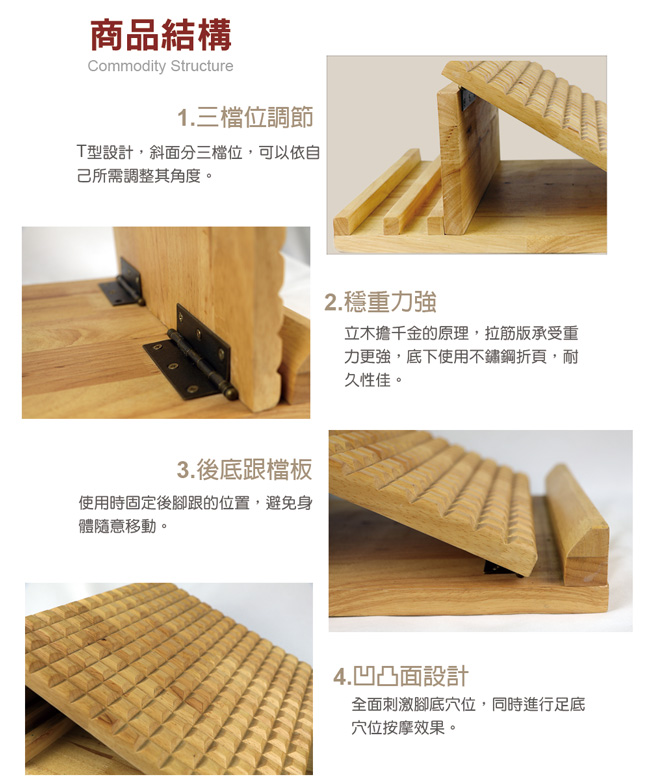 商品結構
Commodity Structure

1.三檔位調節

T型設計，斜面分三檔位，可以依自己所需調整其角度。

2.穩重力強

立木擔千金的原理，拉筋版承受重力更強，底下使用不鏽鋼折頁，耐久性佳。

3.後底跟檔板

使用時固定後腳跟的位置，避免身體隨意移動。

4.凹凸面設計

全面刺激腳底穴位，同時進行足底穴位按摩效果。