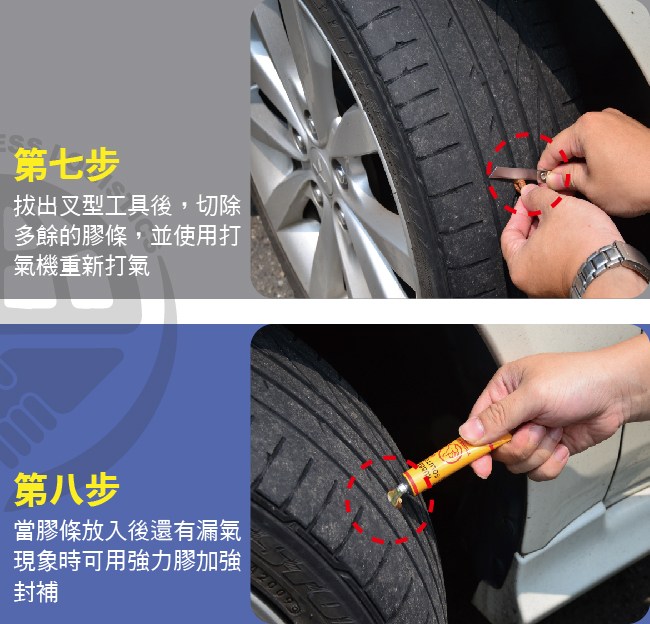 第七步

拔出叉型工具後，切除多餘的膠條，並使用打氣機重新打氣

第八步

當膠條放入後還有漏氣現象時可用強力膠加強封補