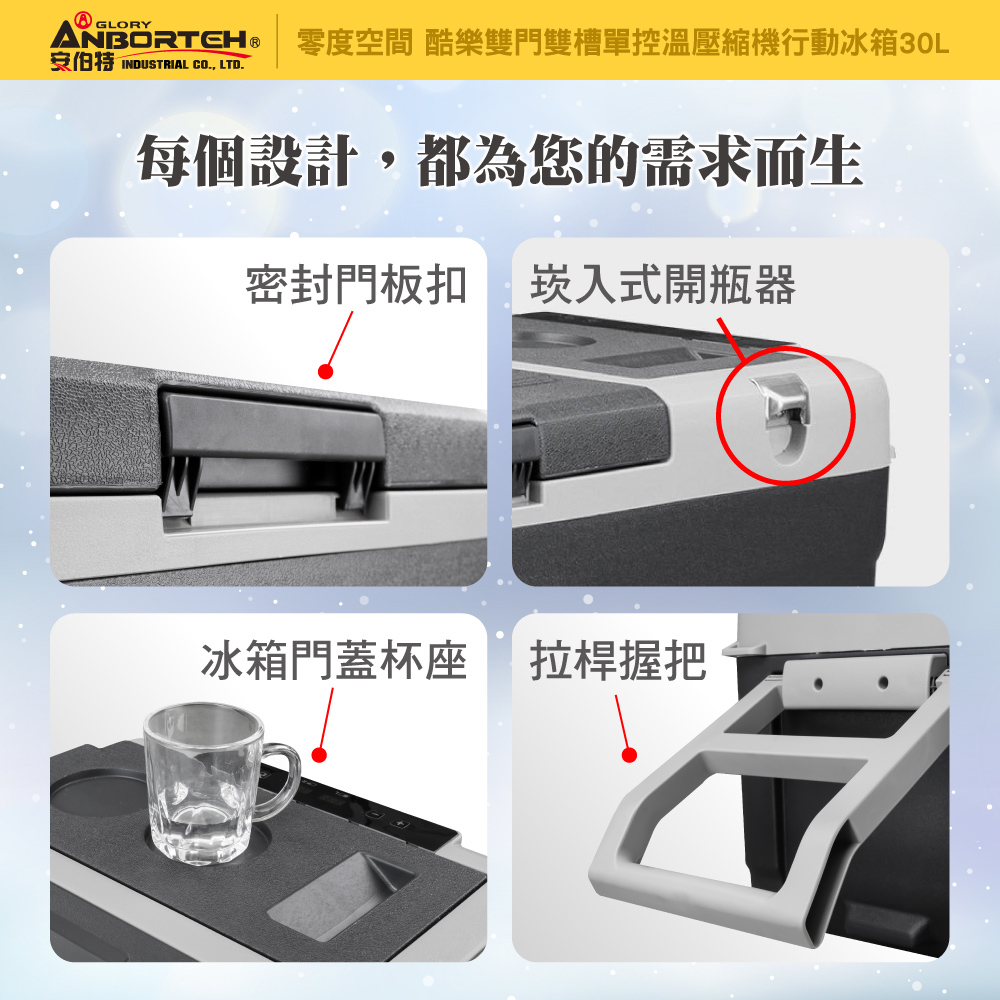 GLORY ANBORTEH® 安伯特 INDUSTRIAL CO., LTD.

零度空間 酷樂雙門雙槽單控溫壓縮機行動冰箱30L

每個設計，都為您的需求而生

密封門板扣

崁入式開瓶器

冰箱門蓋杯座

拉桿握把