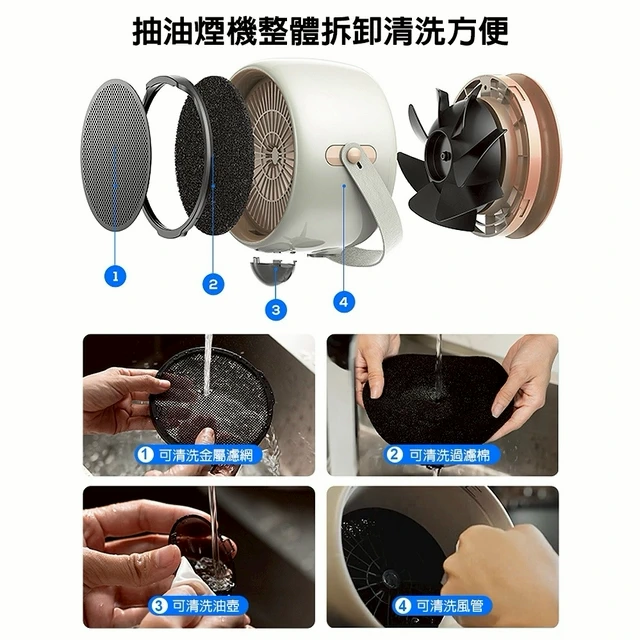 抽油煙機整體拆卸清洗方便

1
2
3
4

1 可清洗金屬濾網

2 可清洗過濾棉

3 可清洗油壺

4 可清洗風管