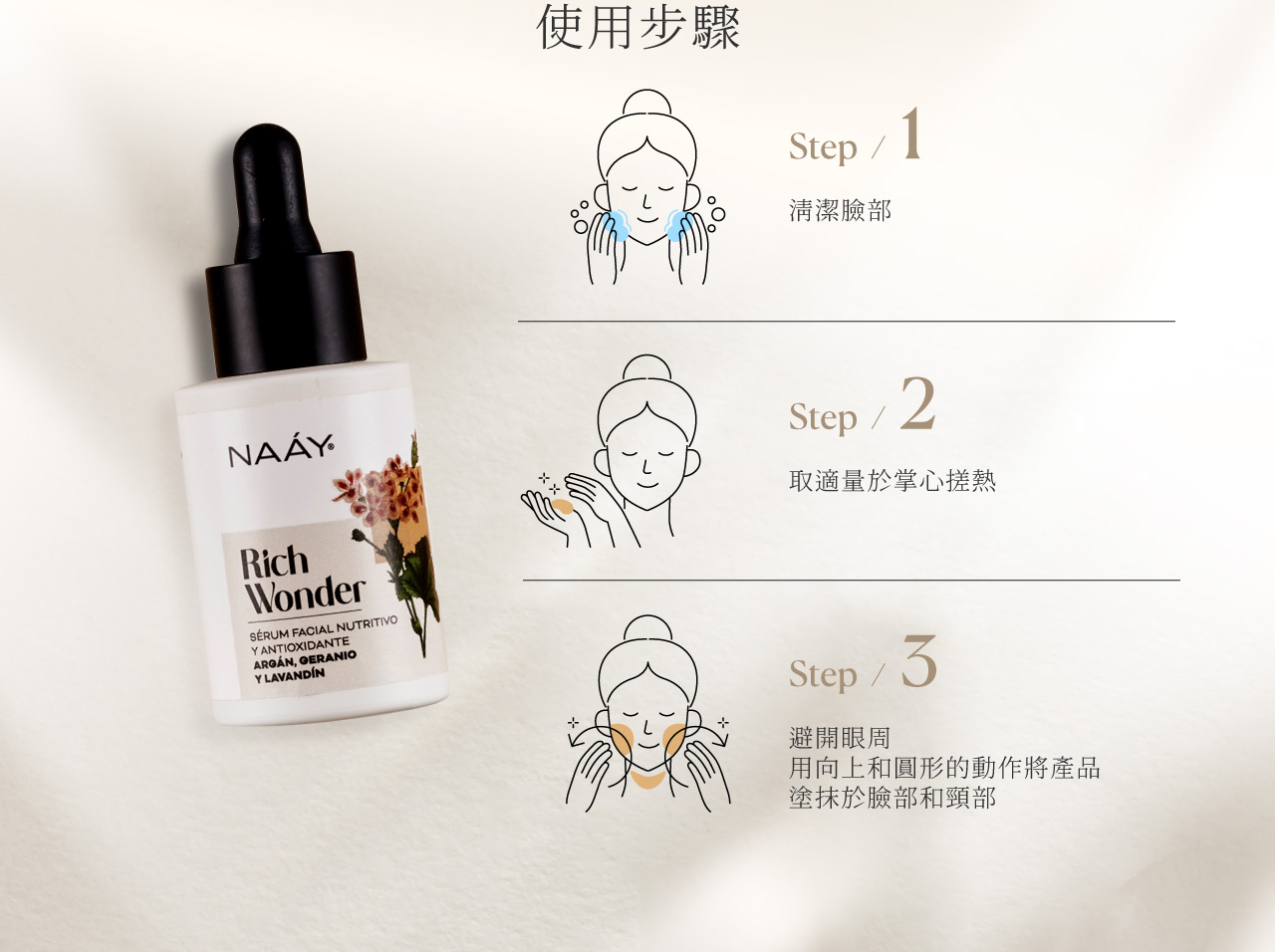 使用步驟

NAÁY

Rich Wonder

SÉRUM FACIAL NUTRITIVO Y ANTIOXIDANTE
ARGÁN, GERANIO Y LAVANDÍN

Step / 1

清潔臉部

Step / 2

取適量於掌心搓熱

Step / 3

避開眼周
用向上和圓形的動作將產品
塗抹於臉部和頸部