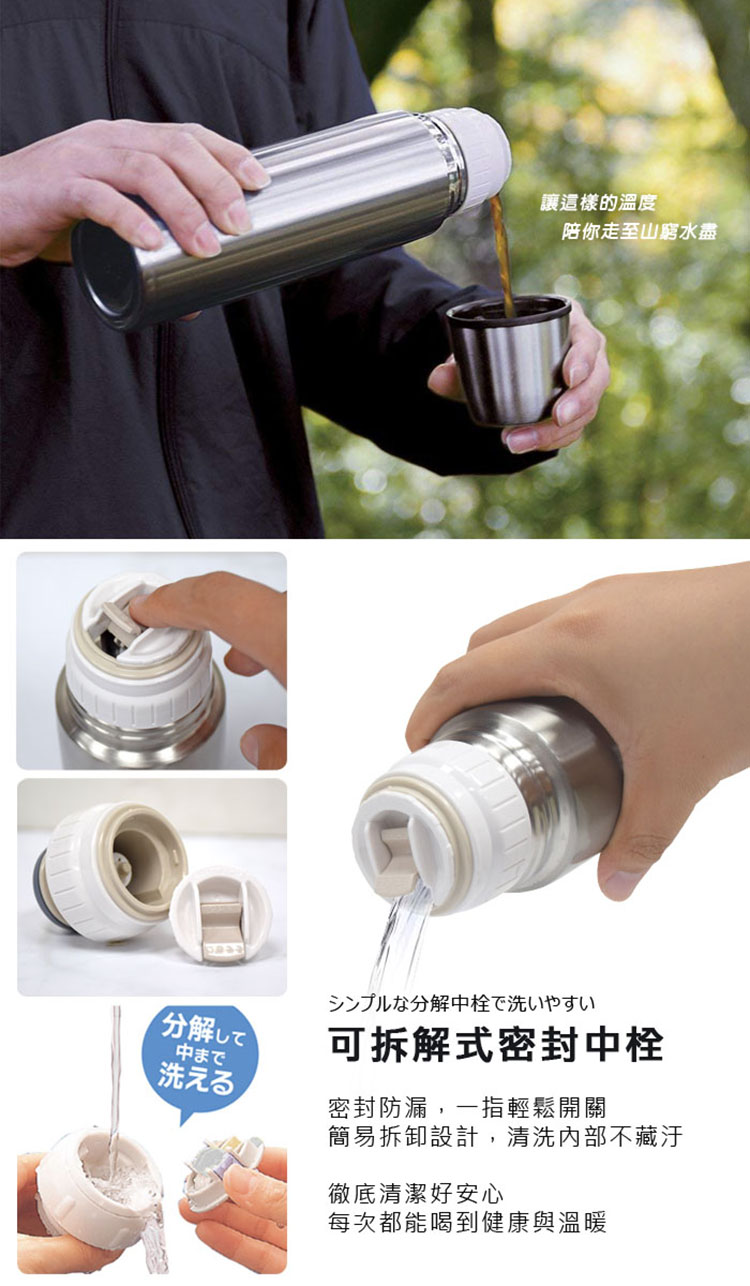 讓這樣的溫度
陪你走至山窮水盡

分解して
中まで
洗える

シンプルな分解中栓で洗いやすい

可拆解式密封中栓

密封防漏，一指輕鬆開關
簡易拆卸設計，清洗內部不藏汙

徹底清潔好安心
每次都能喝到健康與溫暖