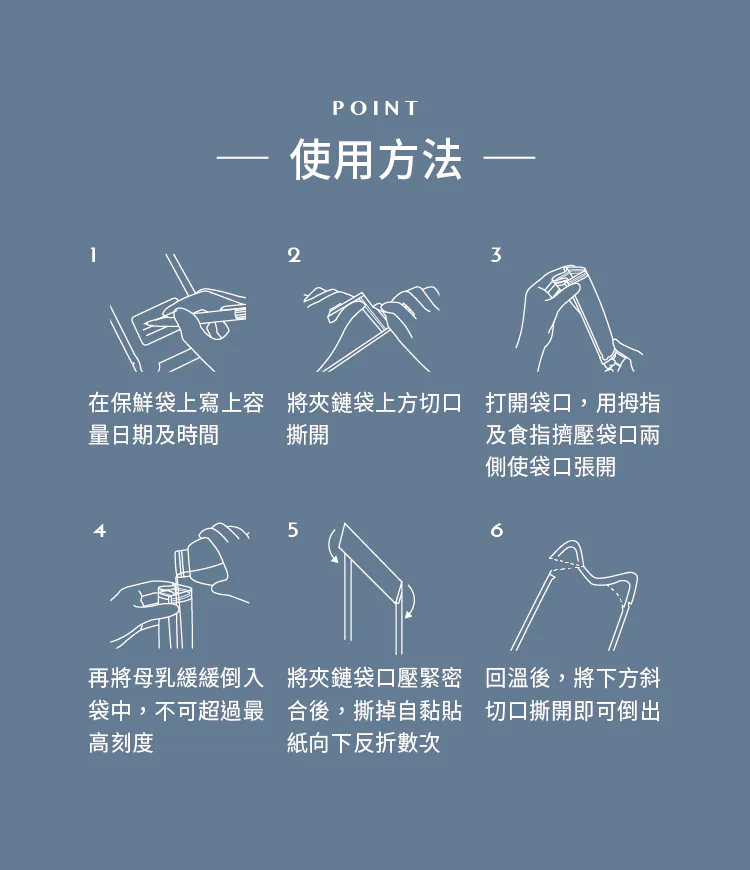 POINT

— 使用方法 —

1

在保鮮袋上寫上容量日期及時間

2

將夾鏈袋上方切口撕開

3

打開袋口，用拇指及食指擠壓袋口兩側使袋口張開

4

再將母乳緩緩倒入袋中，不可超過最高刻度

5

將夾鏈袋口壓緊密合後，撕掉自黏貼紙向下反折數次

6

回溫後，將下方斜切口撕開即可倒出