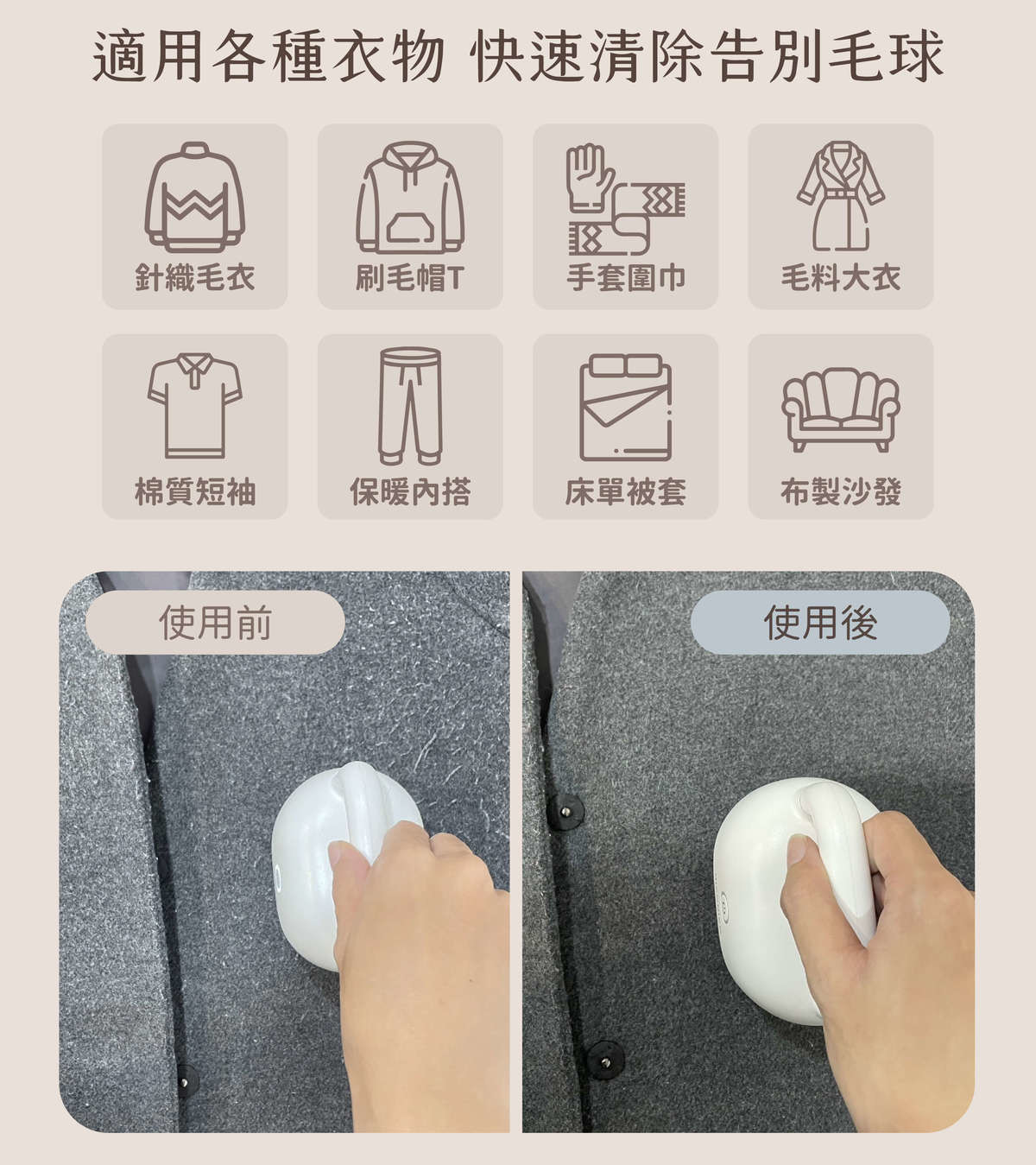 適用各種衣物 快速清除告別毛球

針織毛衣

刷毛帽T

手套圍巾

毛料大衣

棉質短袖

保暖內搭

床單被套

布製沙發

使用前

使用後