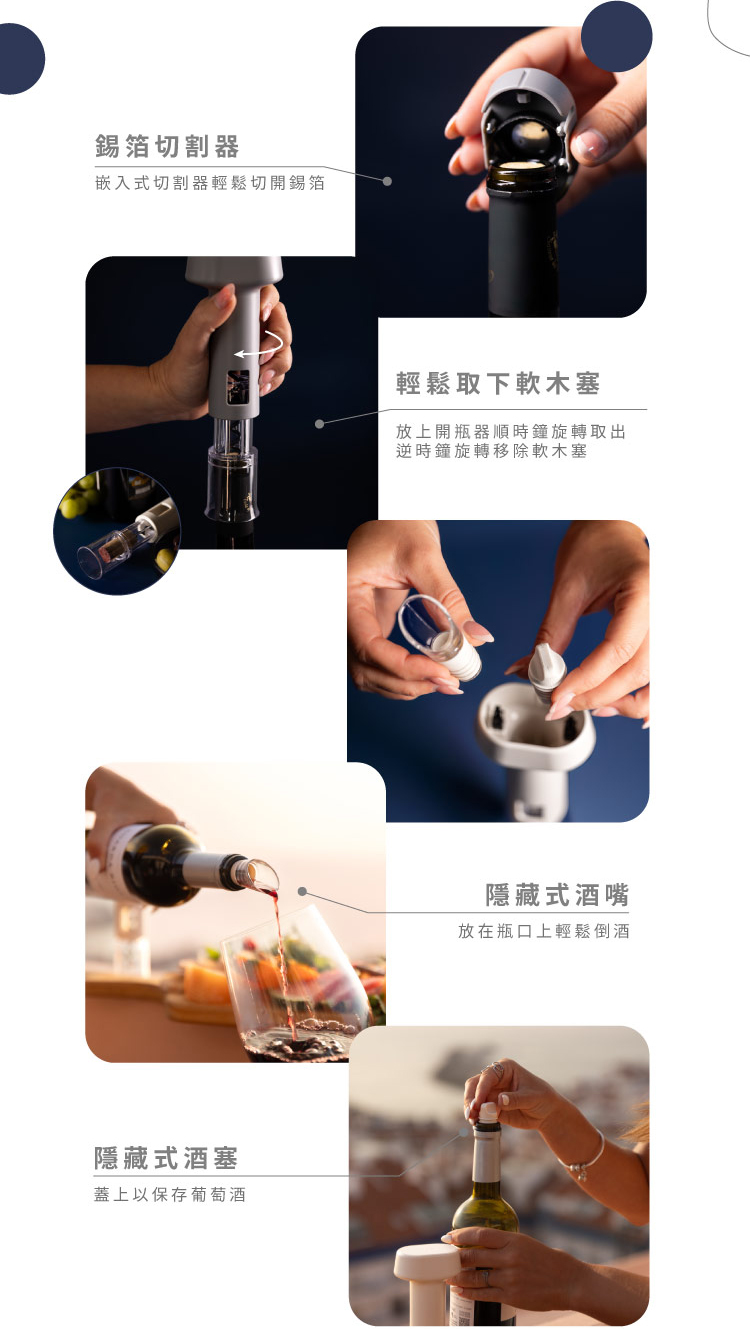 錫箔切割器
嵌入式切割器輕鬆切開錫箔

輕鬆取下軟木塞
放上開瓶器順時鐘旋轉取出
逆時鐘旋轉移除軟木塞

隱藏式酒嘴
放在瓶口上輕鬆倒酒

隱藏式酒塞
蓋上以保存葡萄酒