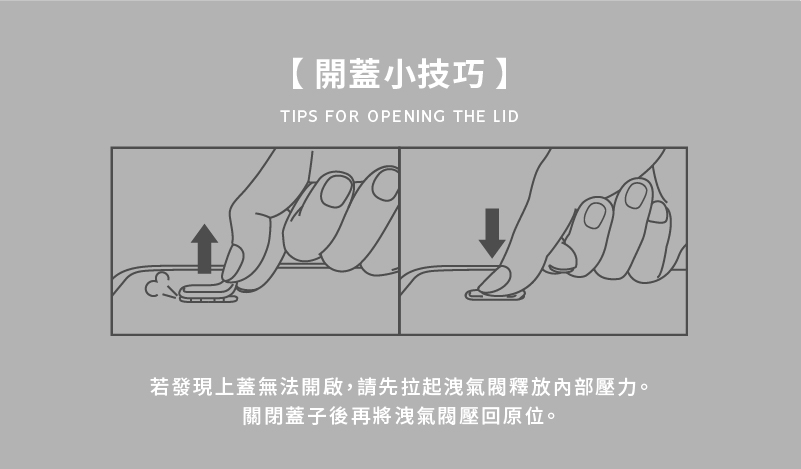 【 開蓋小技巧 】

TIPS FOR OPENING THE LID

若發現上蓋無法開啟，請先拉起洩氣閥釋放內部壓力。
關閉蓋子後再將洩氣閥壓回原位。