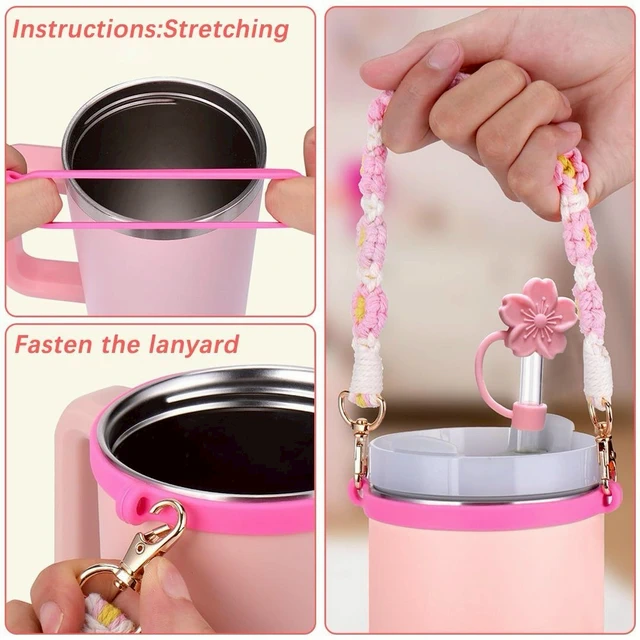 Instructions:Stretching

Fasten the lanyard