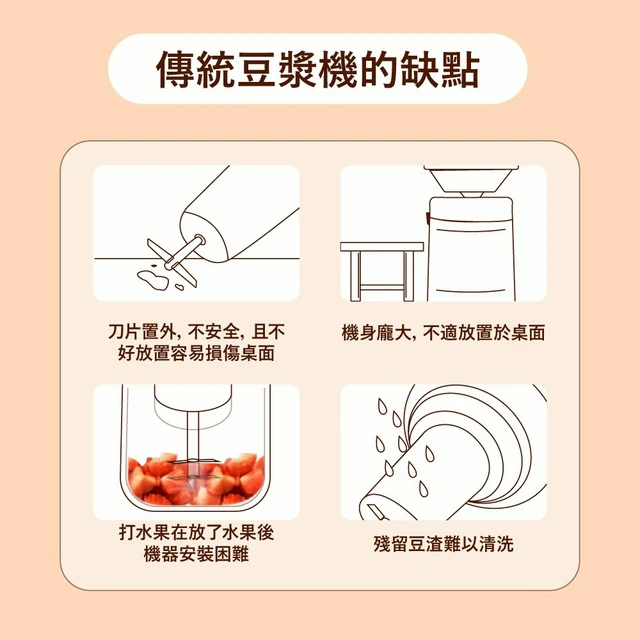 傳統豆漿機的缺點

刀片置外, 不安全, 且不好放置容易損傷桌面

機身龐大, 不適放置於桌面

打水果在放了水果後機器安裝困難

殘留豆渣難以清洗