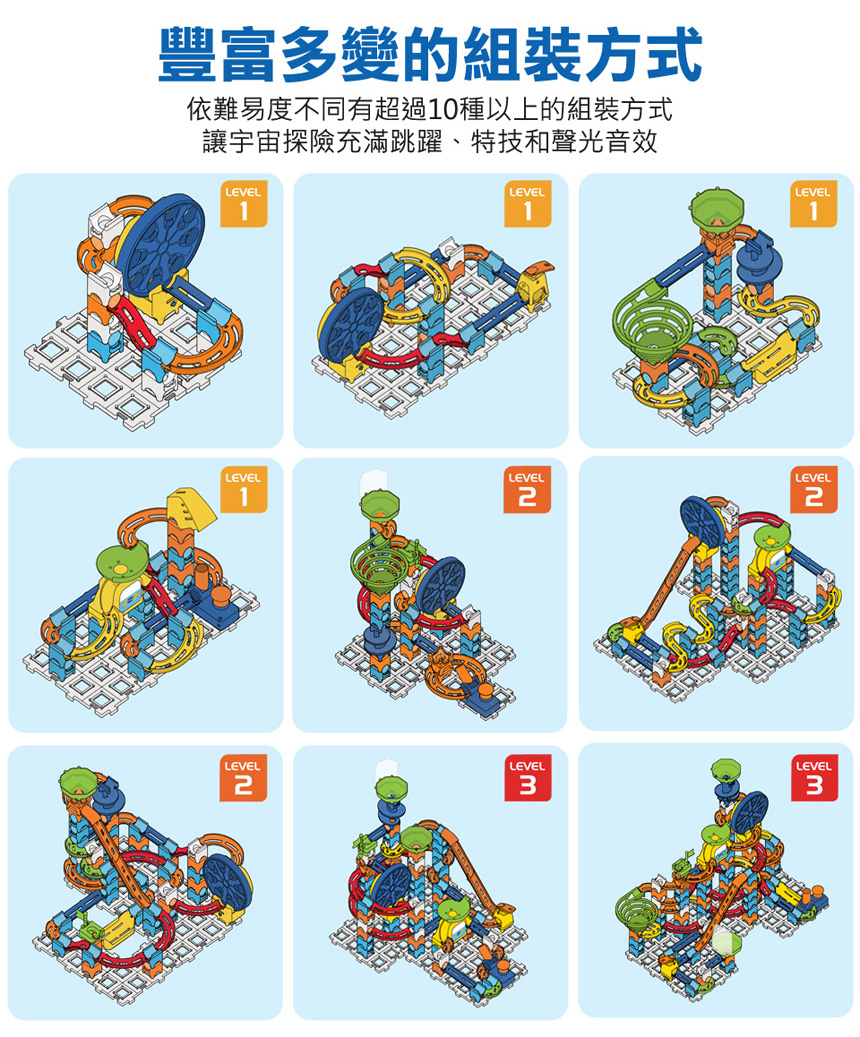 豐富多變的組裝方式

依難易度不同有超過10種以上的組裝方式
讓宇宙探險充滿跳躍、特技和聲光音效

LEVEL 1

LEVEL 1

LEVEL 1

LEVEL 1

LEVEL 2

LEVEL 2

LEVEL 2

LEVEL 3

LEVEL 3