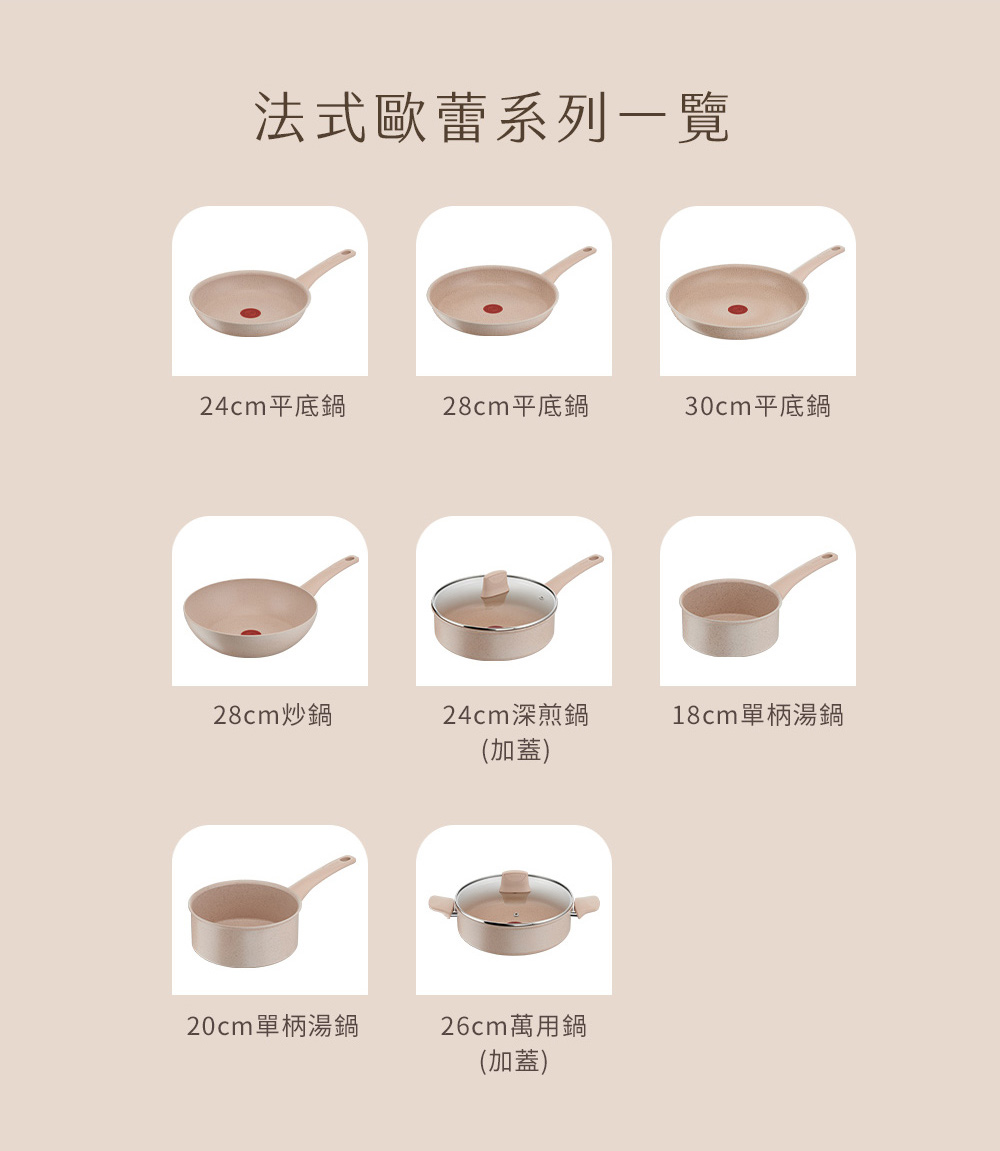 法式歐蕾系列一覽

24cm平底鍋

28cm平底鍋

30cm平底鍋

28cm炒鍋

24cm深煎鍋
(加蓋)

18cm單柄湯鍋

20cm單柄湯鍋

26cm萬用鍋
(加蓋)