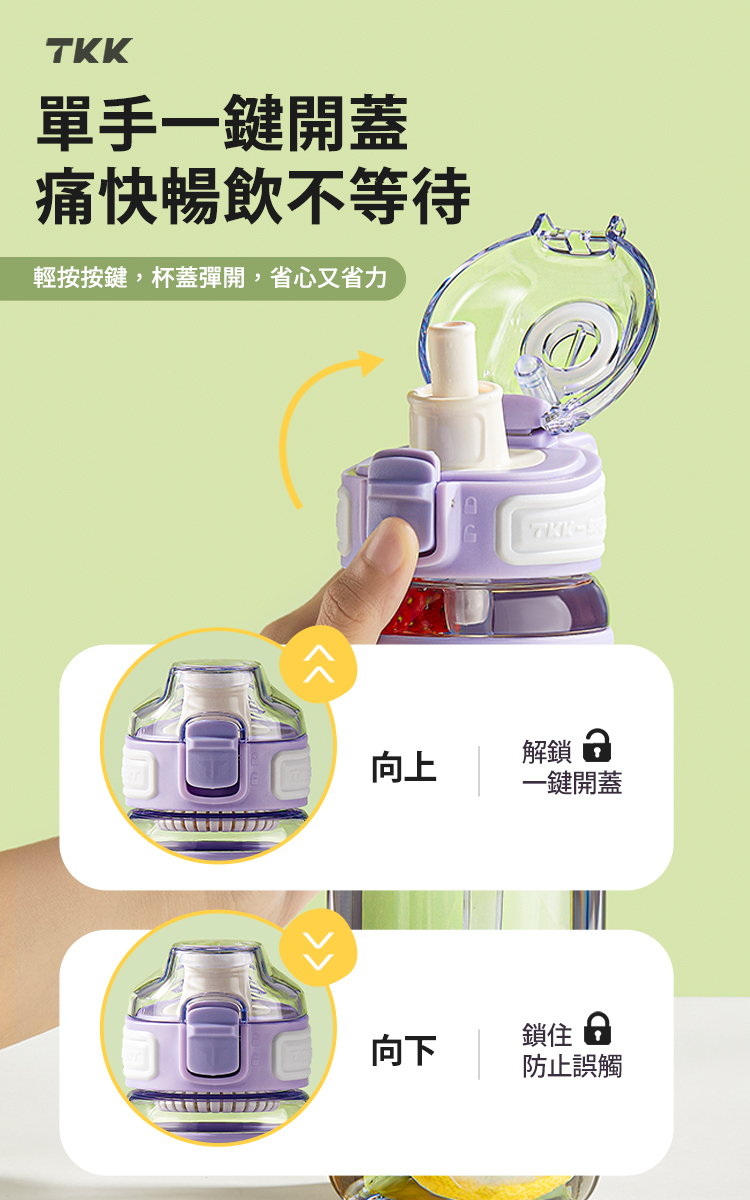 TKK

單手一鍵開蓋
痛快暢飲不等待

輕按按鍵，杯蓋彈開，省心又省力

TKK-

向上

解鎖
一鍵開蓋

向下

鎖住
防止誤觸