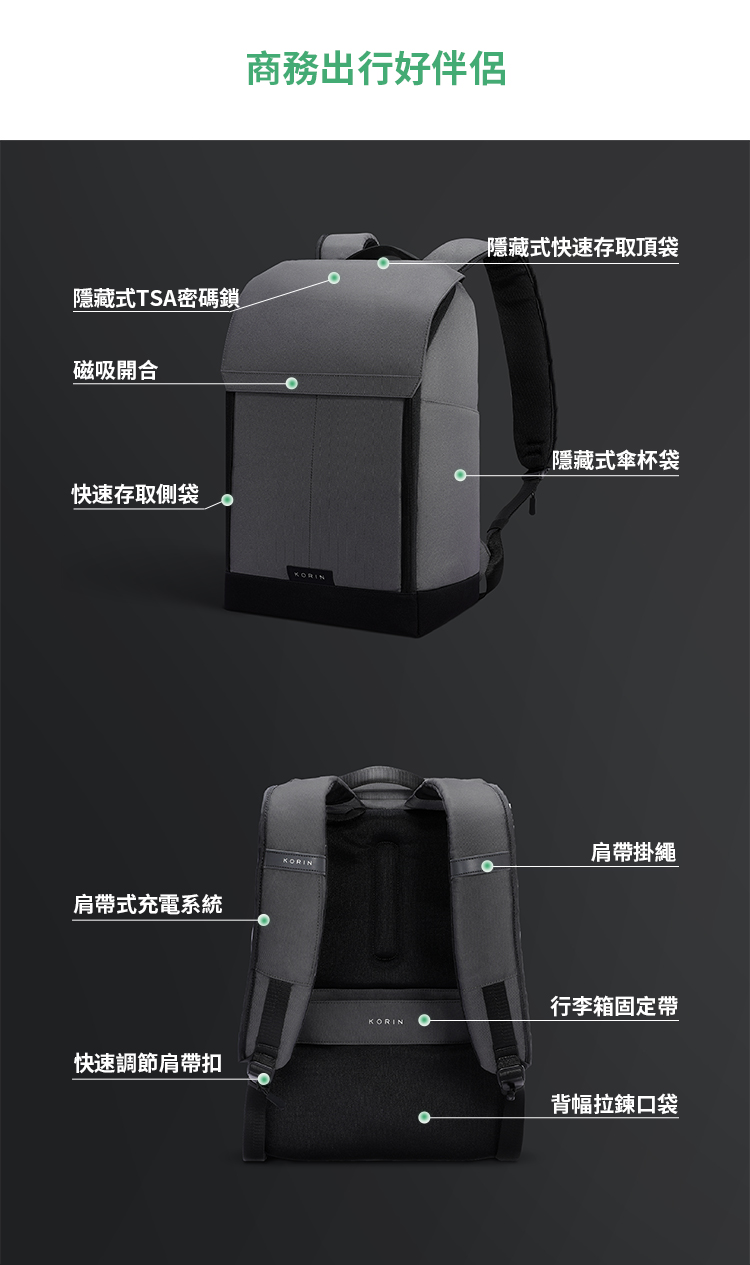 商務出行好伴侶

隱藏式快速存取頂袋

隱藏式TSA密碼鎖

磁吸開合

隱藏式傘杯袋

快速存取側袋

KORIN

KORIN

肩帶掛繩

肩帶式充電系統

行李箱固定帶

KORIN

快速調節肩帶扣

背幅拉鍊口袋